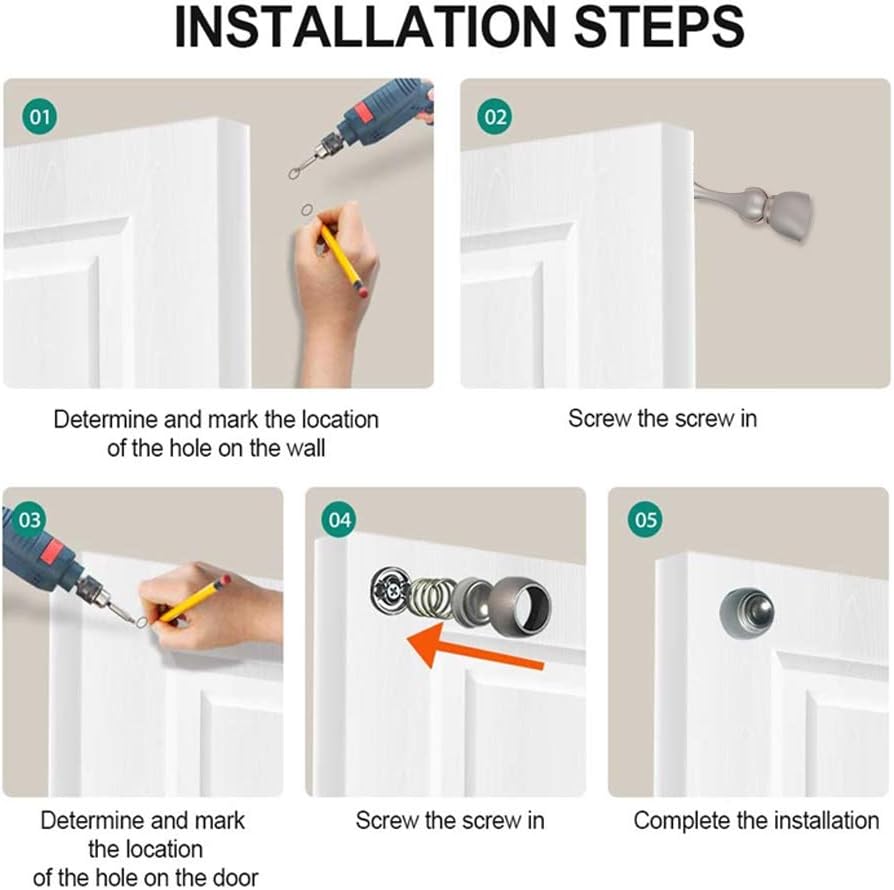 INSTALLATION STEPS

01

Determine and mark the location of the hole on the wall

02

Screw the screw in

03

Determine and mark the location of the hole on the door

04

Screw the screw in

05

Complete the installation