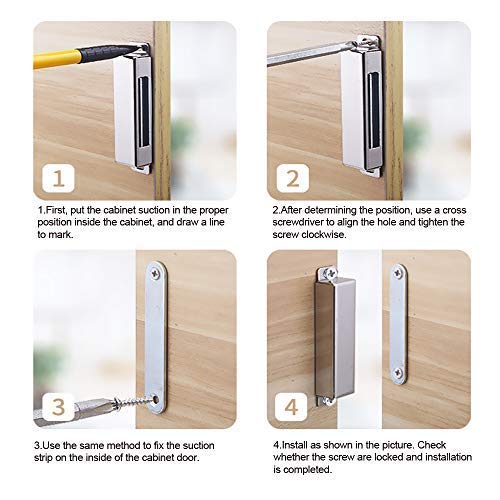 1

1.First, put the cabinet suction in the proper position inside the cabinet, and draw a line to mark.

2

2.After determining the position, use a cross screwdriver to align the hole and tighten the screw clockwise.

3

3.Use the same method to fix the suction strip on the inside of the cabinet door.

4

4.Install as shown in the picture. Check whether the screw are locked and installation is completed.