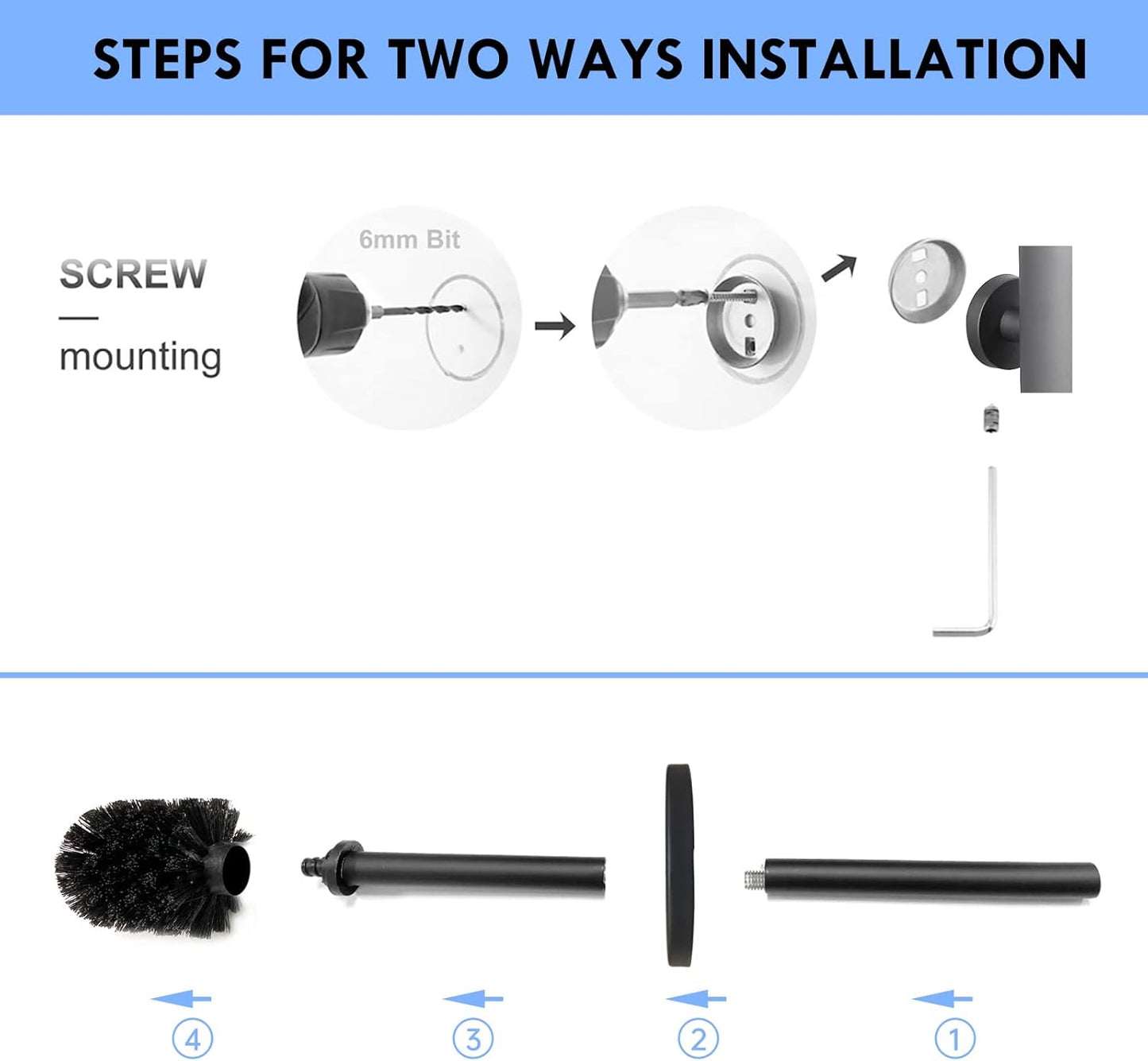 STEPS FOR TWO WAYS INSTALLATION

SCREW
—
mounting

6mm Bit

④

③

②

①