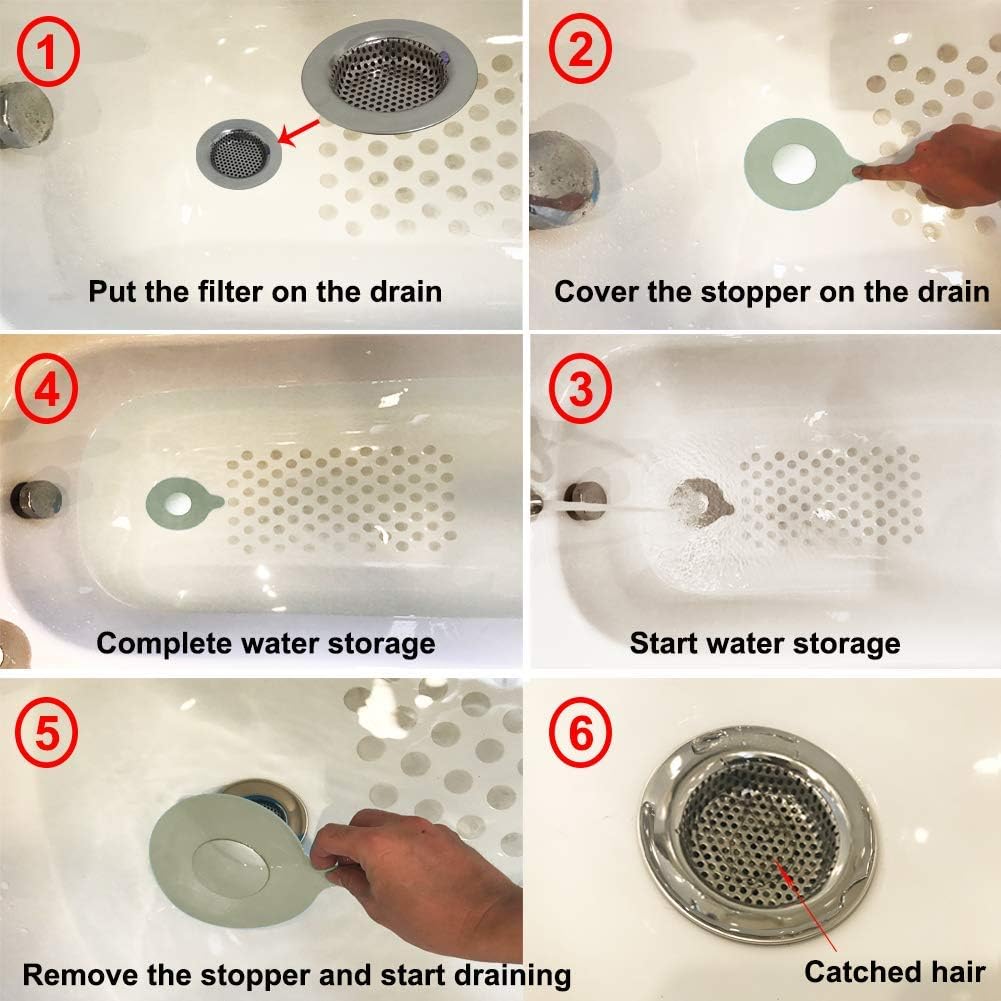 1
Put the filter on the drain

2
Cover the stopper on the drain

4
Complete water storage

3
Start water storage

5
Remove the stopper and start draining

6
Catched hair