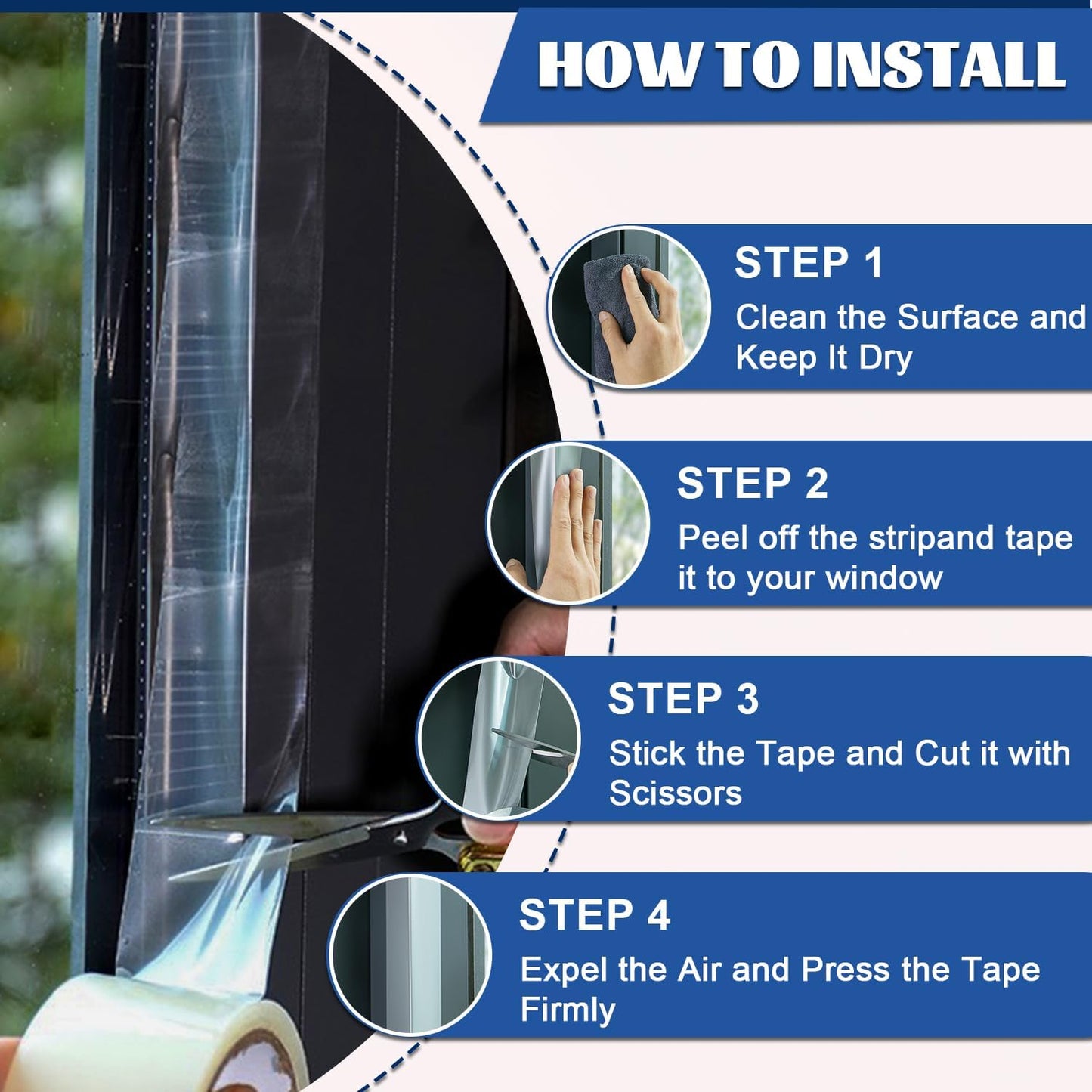 HOW TO INSTALL

STEP 1
Clean the Surface and Keep It Dry

STEP 2
Peel off the stripand tape it to your window

STEP 3
Stick the Tape and Cut it with Scissors

STEP 4
Expel the Air and Press the Tape Firmly