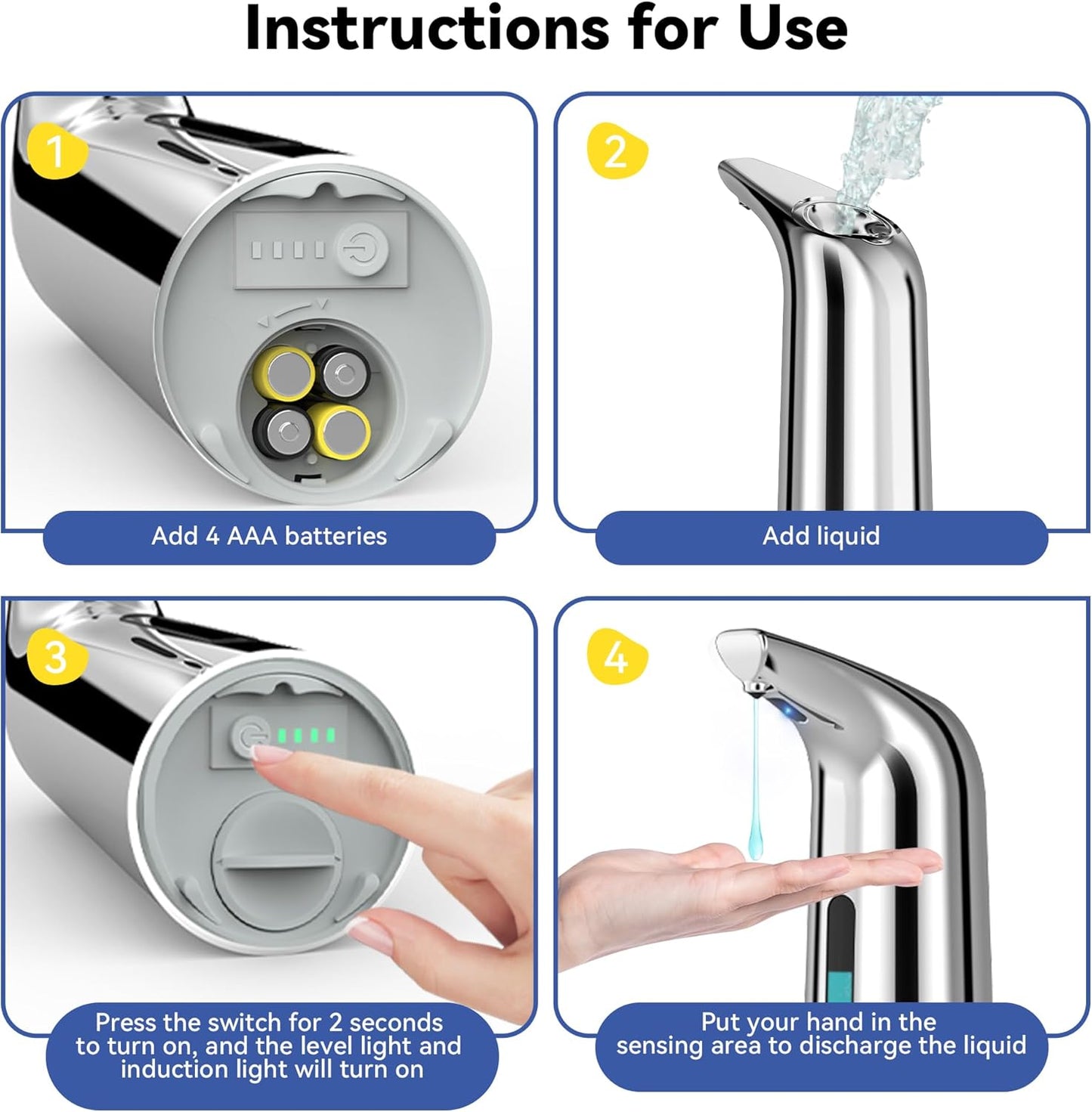 Instructions for Use

1

Add 4 AAA batteries

2

Add liquid

3

Press the switch for 2 seconds to turn on, and the level light and induction light will turn on

4

Put your hand in the sensing area to discharge the liquid