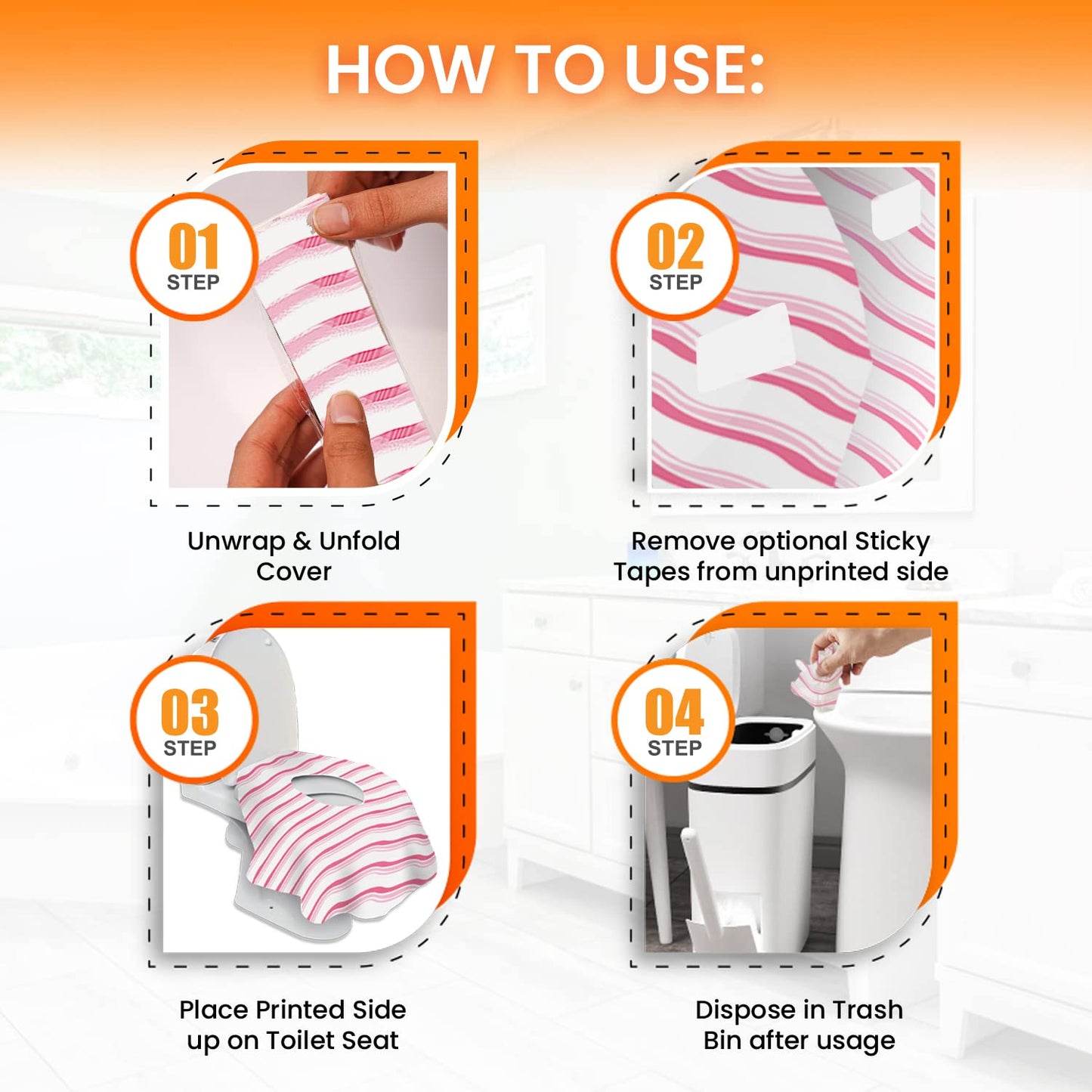 HOW TO USE:

01
STEP

Unwrap & Unfold Cover

02
STEP

Remove optional Sticky Tapes from unprinted side

03
STEP

Place Printed Side up on Toilet Seat

04
STEP

Dispose in Trash Bin after usage