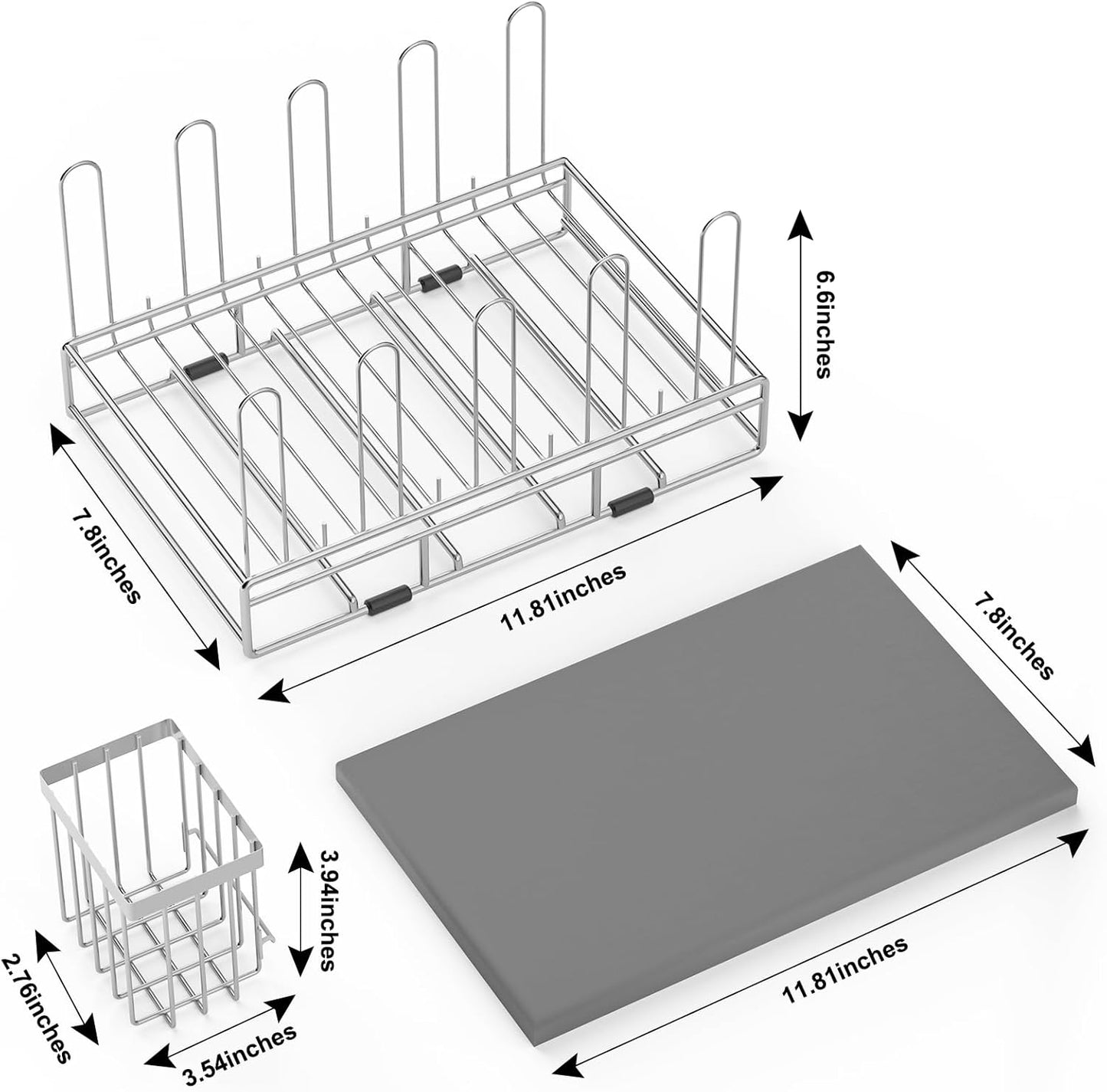 6.6inches

7.8inches

11.81inches

7.8inches

3.94inches

2.76inches

3.54inches

11.81inches