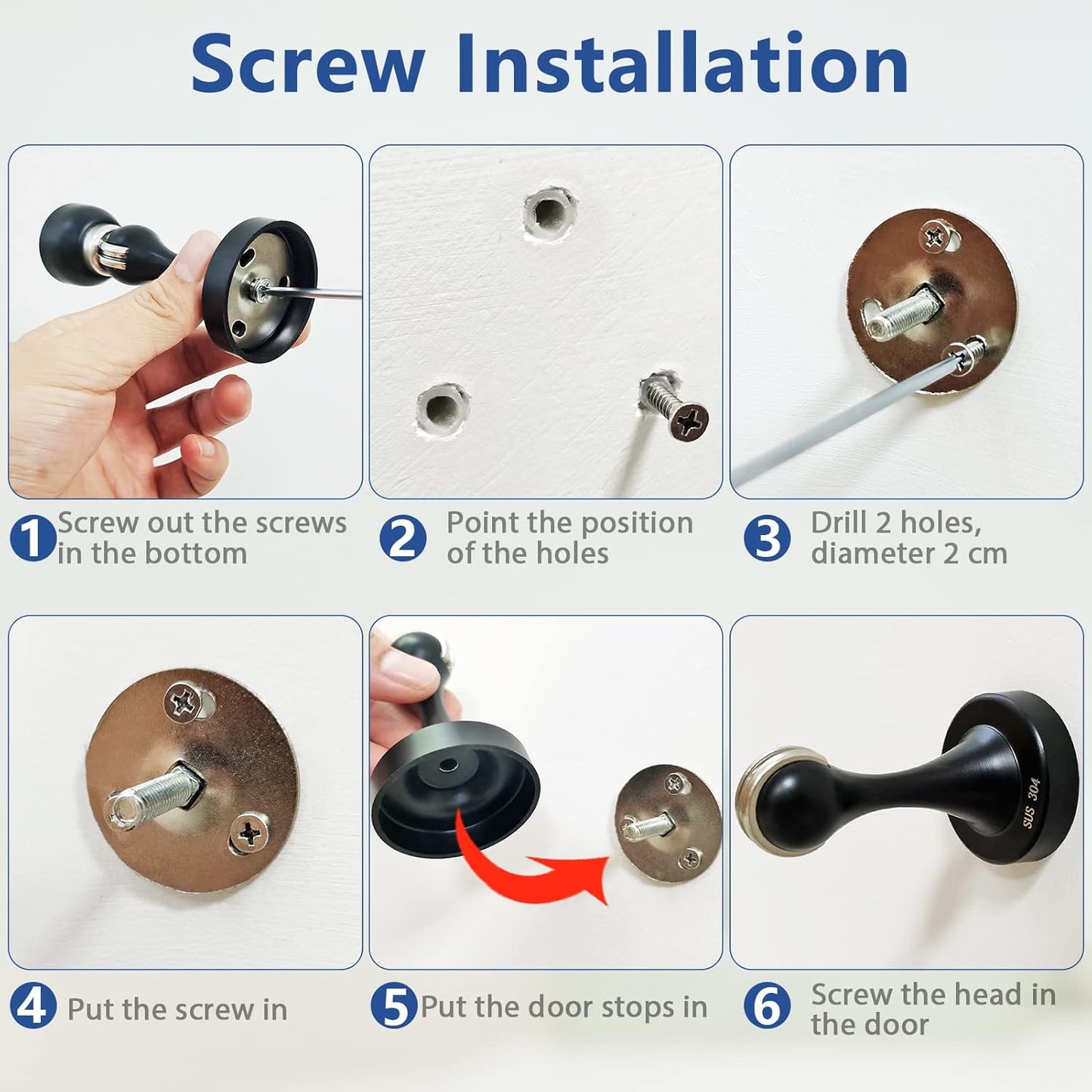 Screw Installation

1 Screw out the screws in the bottom

2 Point the position of the holes

3 Drill 2 holes, diameter 2 cm

4 Put the screw in

5 Put the door stops in

SUS 304

6 Screw the head in the door