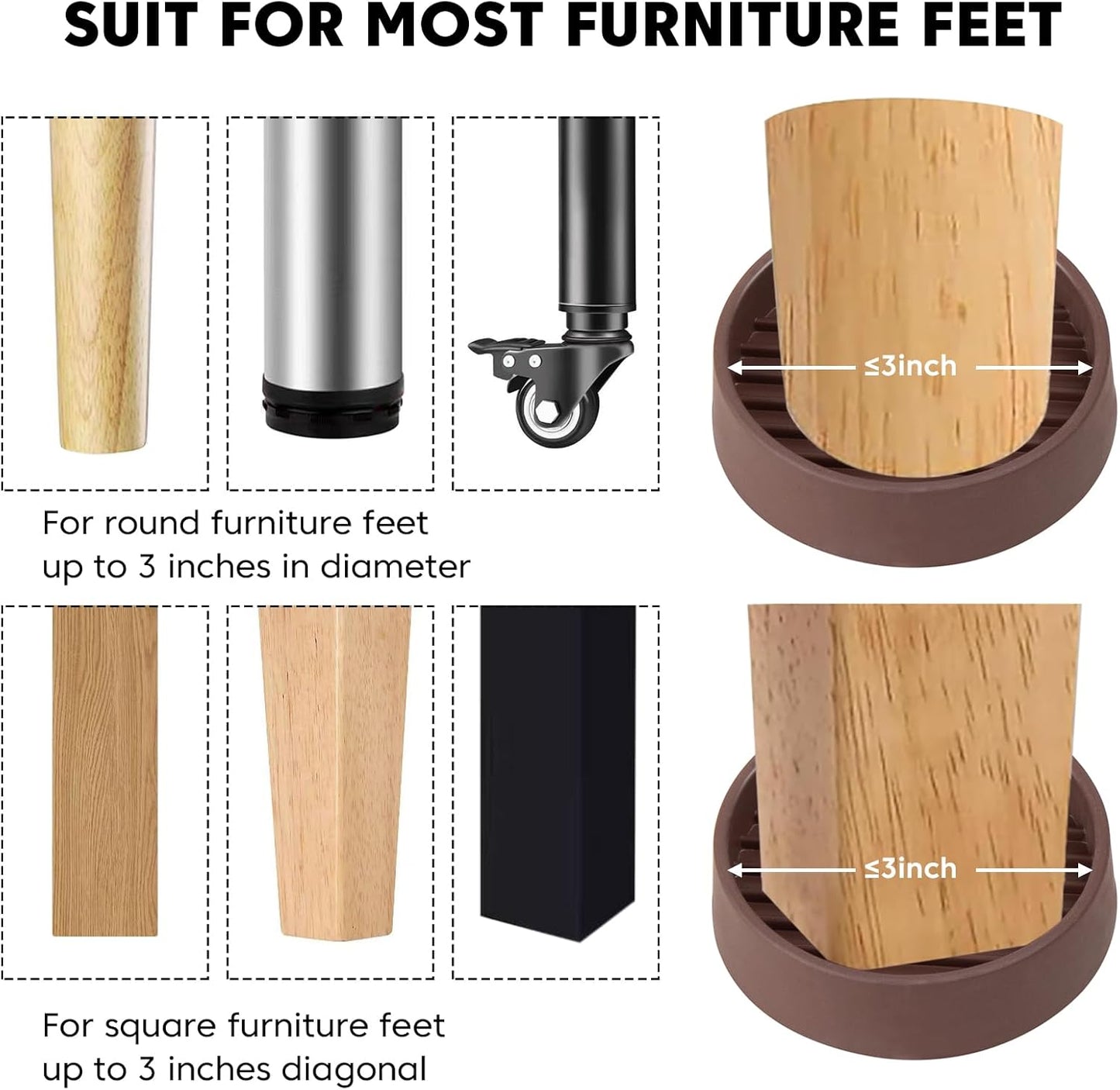 SUIT FOR MOST FURNITURE FEET

≤3inch

For round furniture feet up to 3 inches in diameter

≤3inch

For square furniture feet up to 3 inches diagonal