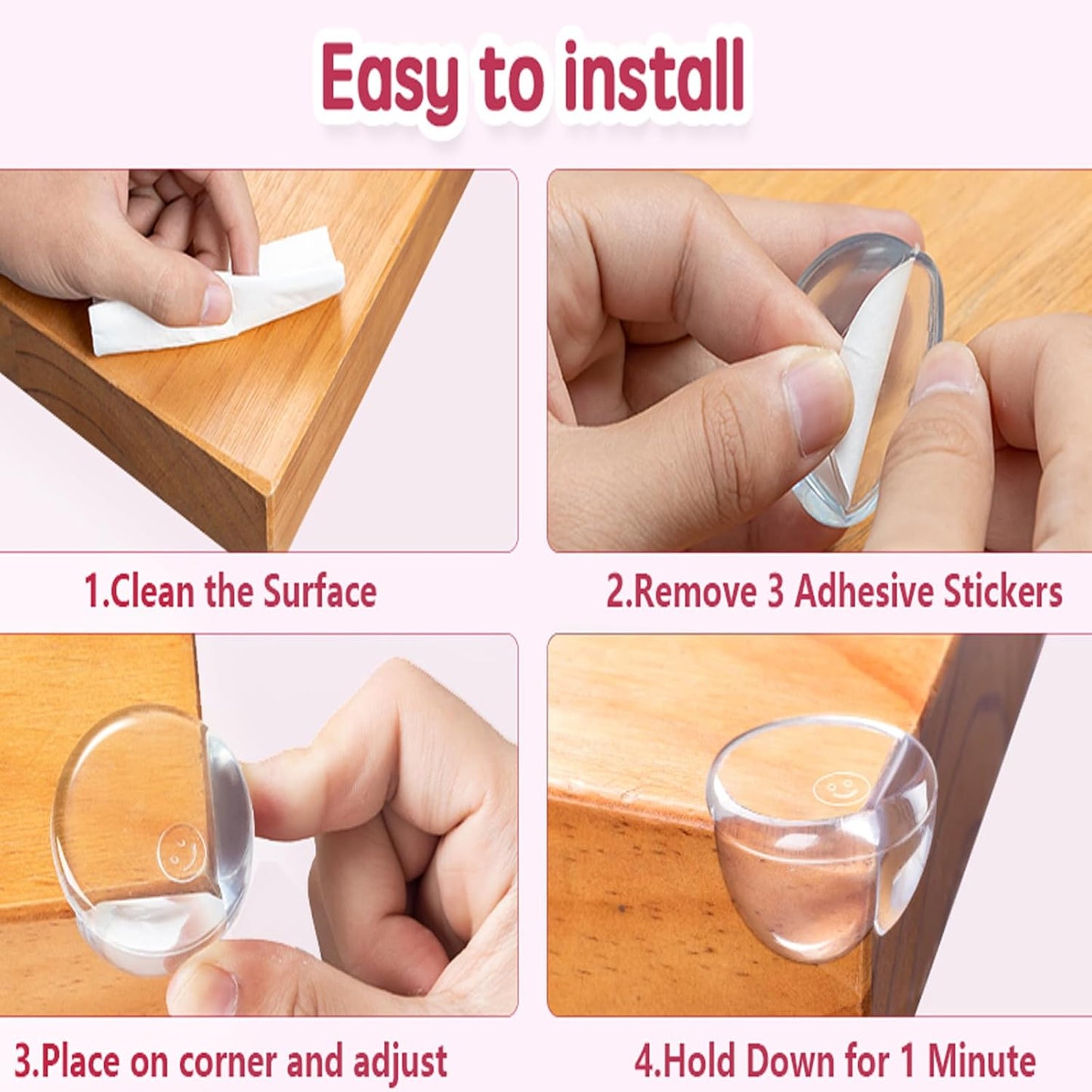 Easy to install

1.Clean the Surface

2.Remove 3 Adhesive Stickers

3.Place on corner and adjust

4.Hold Down for 1 Minute