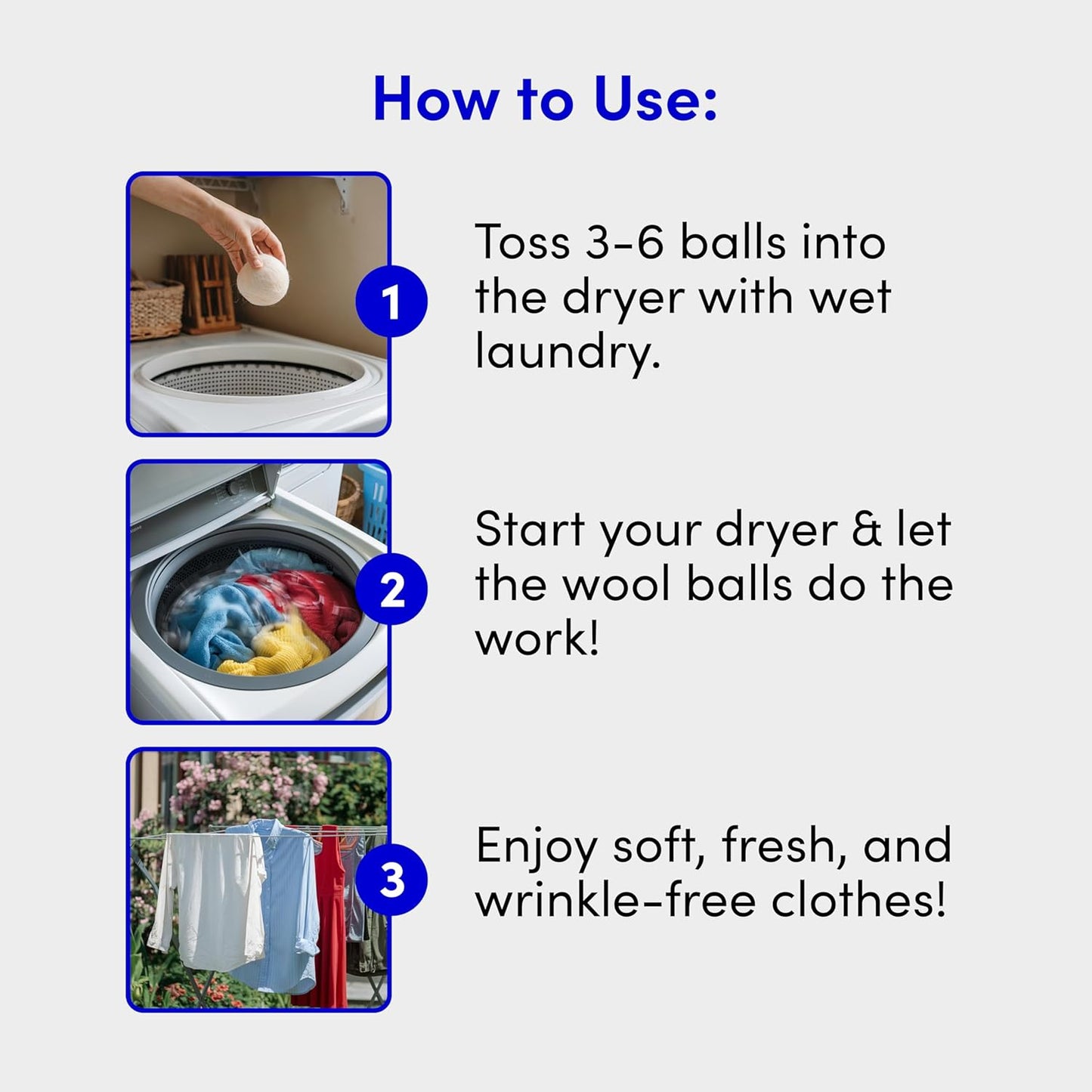 How to Use:

1

Toss 3-6 balls into the dryer with wet laundry.

2

Start your dryer & let the wool balls do the work!

3

Enjoy soft, fresh, and wrinkle-free clothes!