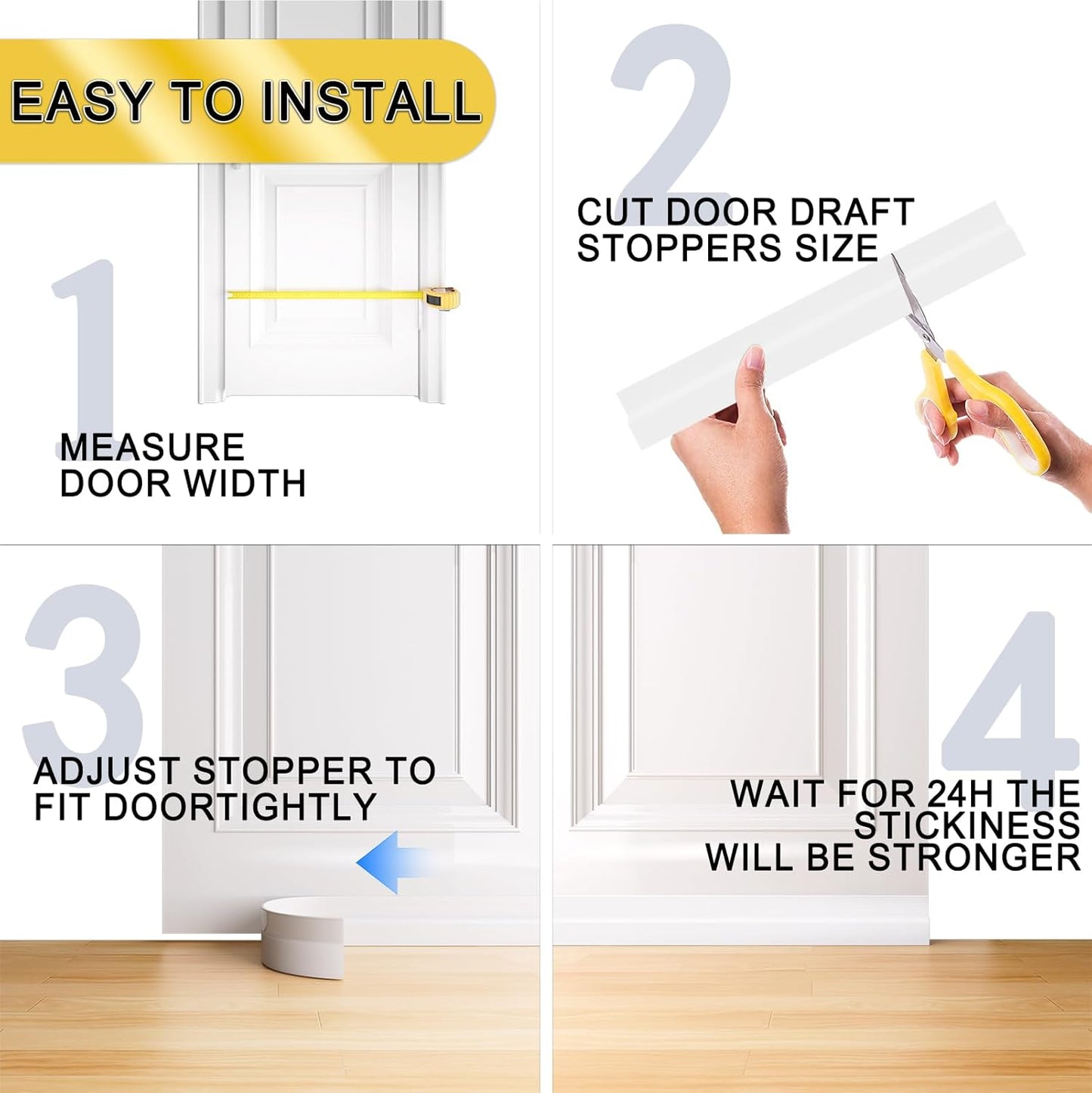 EASY TO INSTALL

1

MEASURE
DOOR WIDTH

2

CUT DOOR DRAFT
STOPPERS SIZE

3

ADJUST STOPPER TO
FIT DOORTIGHTLY

4

WAIT FOR 24H THE
STICKINESS
WILL BE STRONGER