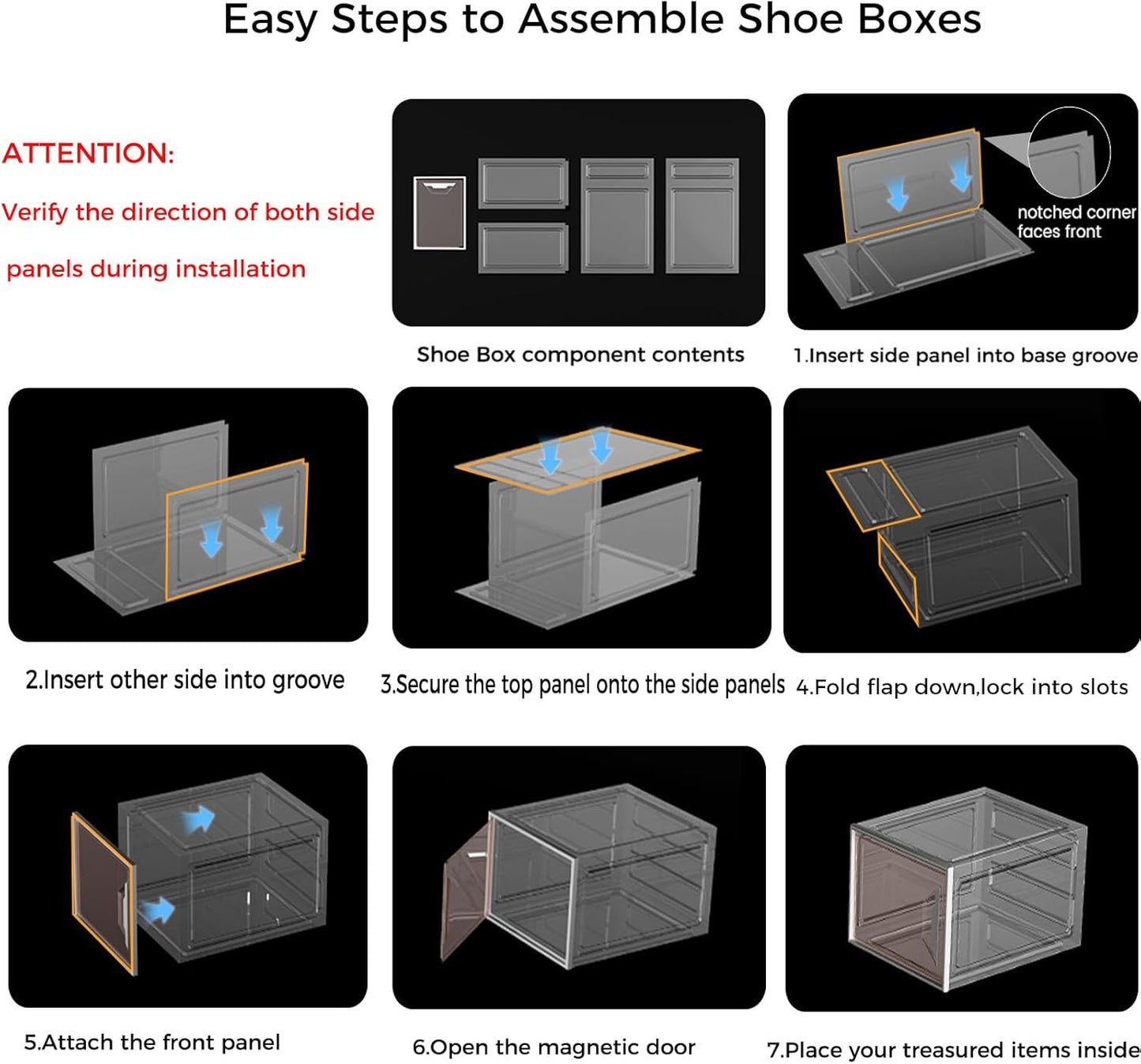 Easy Steps to Assemble Shoe Boxes

ATTENTION:

Verify the direction of both side panels during installation

Shoe Box component contents

notched corner faces front

1.Insert side panel into base groove

2.Insert other side into groove

3.Secure the top panel onto the side panels

4.Fold flap down,lock into slots

5.Attach the front panel

6.Open the magnetic door

7.Place your treasured items inside