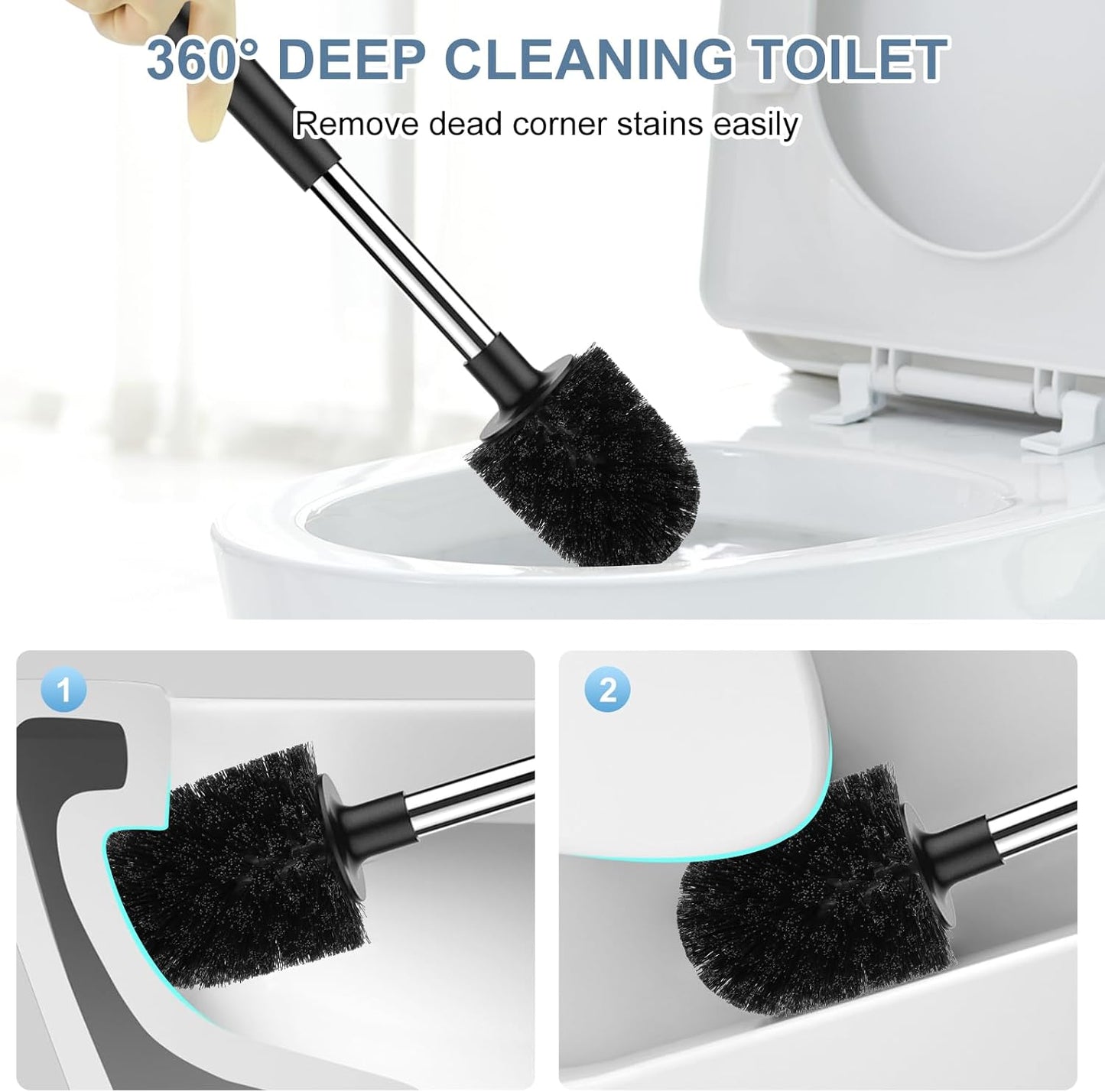 360° DEEP CLEANING TOILET

Remove dead corner stains easily

1

2