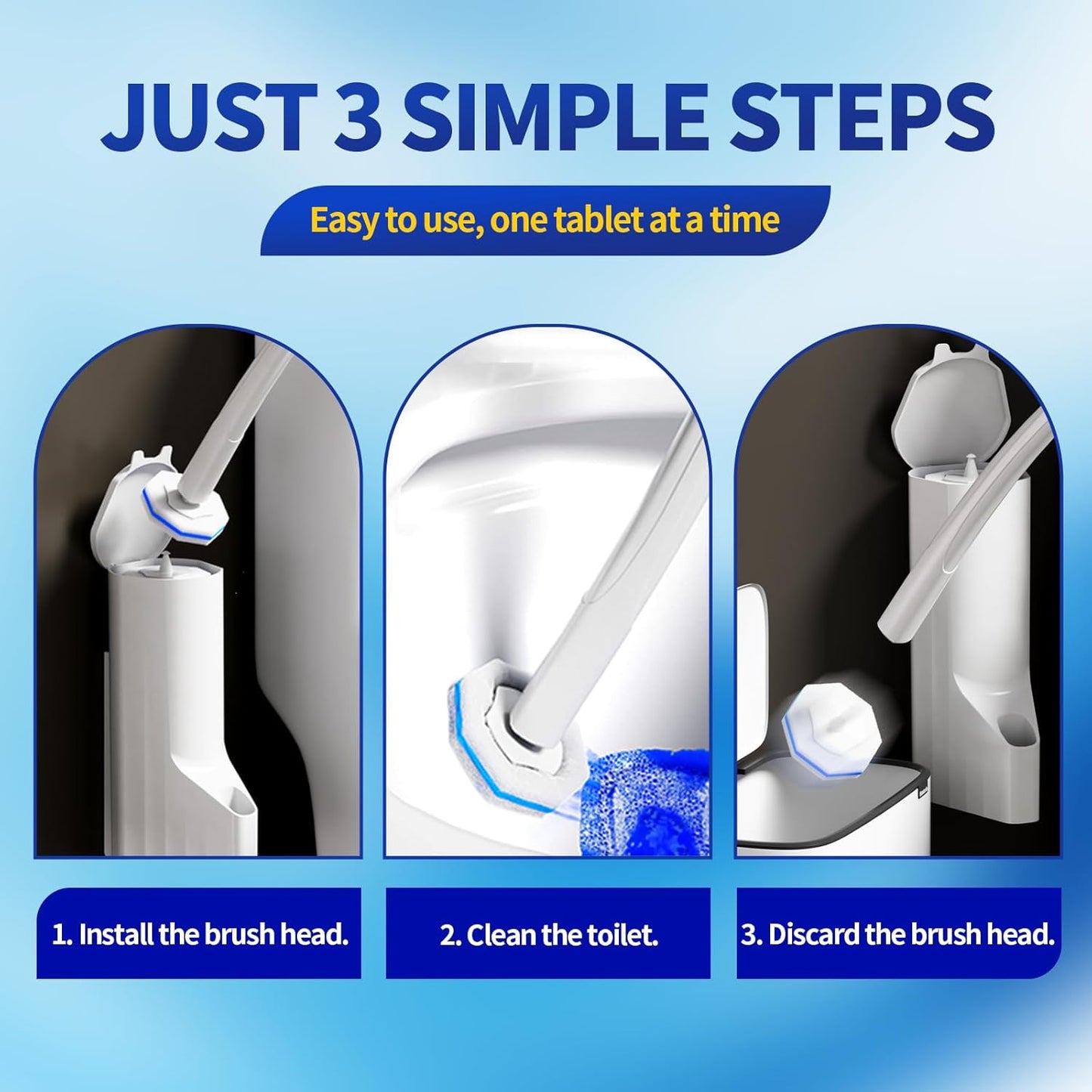 JUST 3 SIMPLE STEPS

Easy to use, one tablet at a time

1. Install the brush head.

2. Clean the toilet.

3. Discard the brush head.