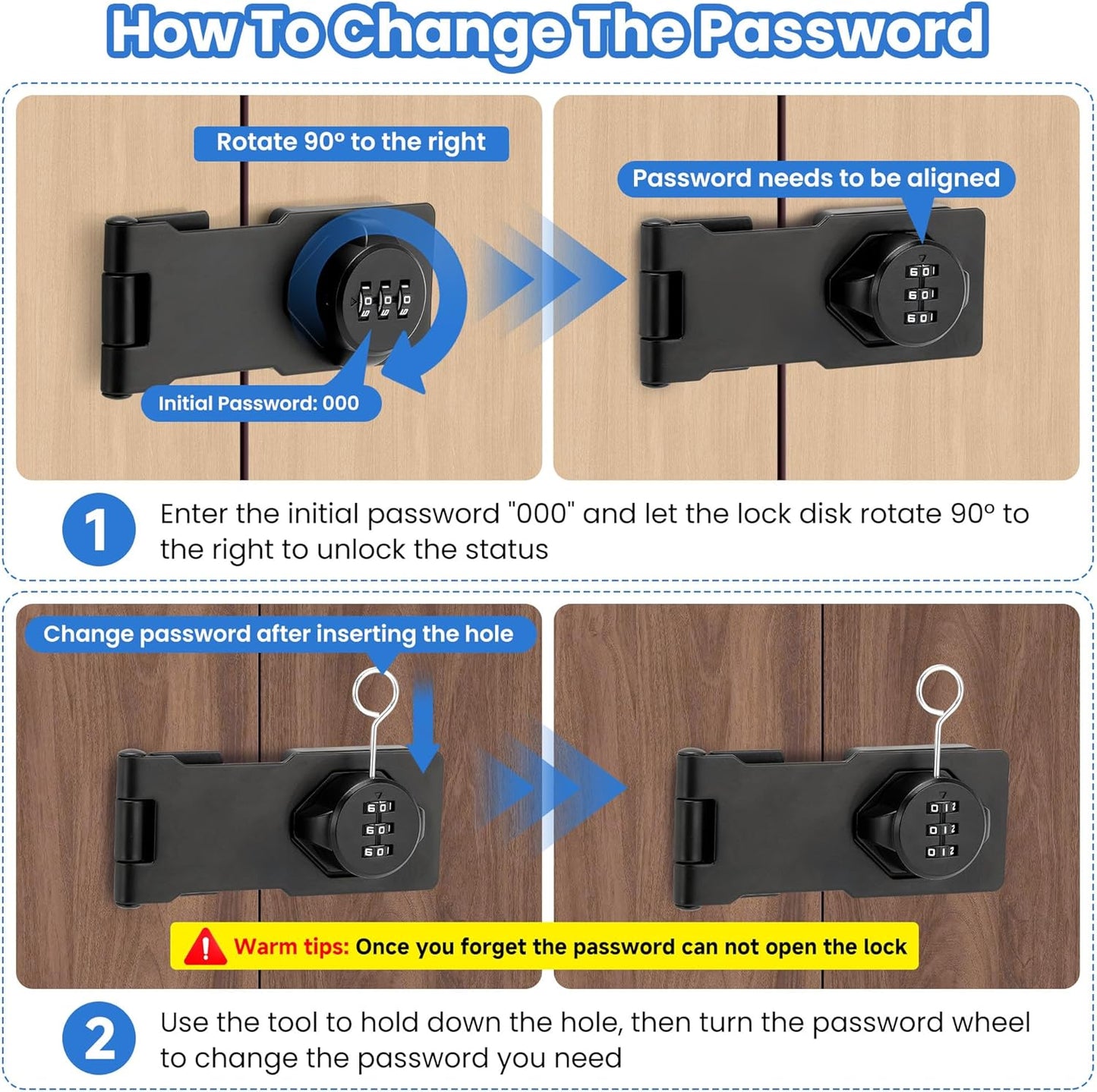 How To Change The Password

Rotate 90° to the right

Initial Password: 000

Password needs to be aligned

1 Enter the initial password "000" and let the lock disk rotate 90° to the right to unlock the status

Change password after inserting the hole

Warm tips: Once you forget the password can not open the lock

2 Use the tool to hold down the hole, then turn the password wheel to change the password you need