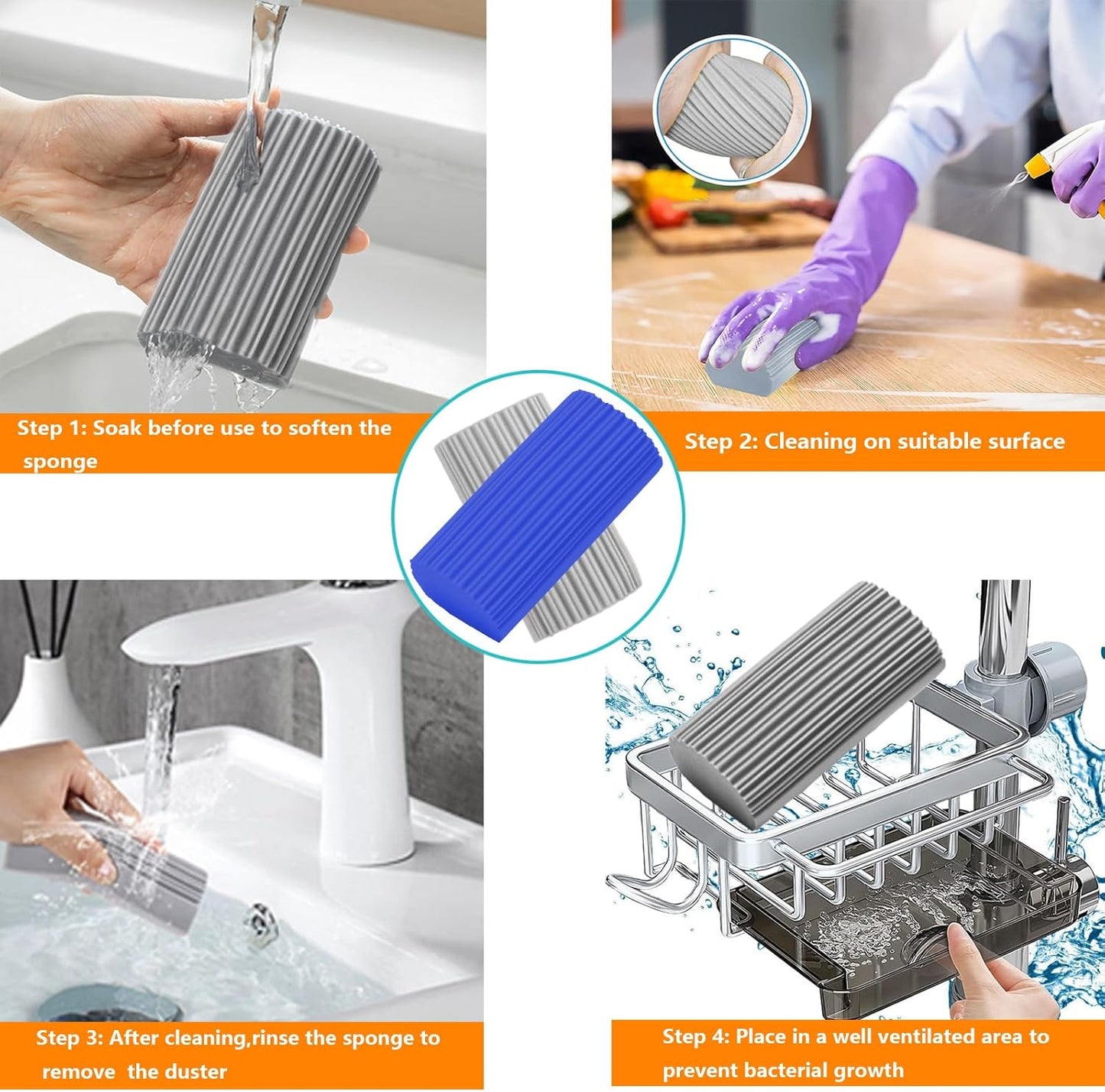 Step 1: Soak before use to soften the sponge

Step 2: Cleaning on suitable surface

Step 3: After cleaning,rinse the sponge to remove the duster

Step 4: Place in a well ventilated area to prevent bacterial growth