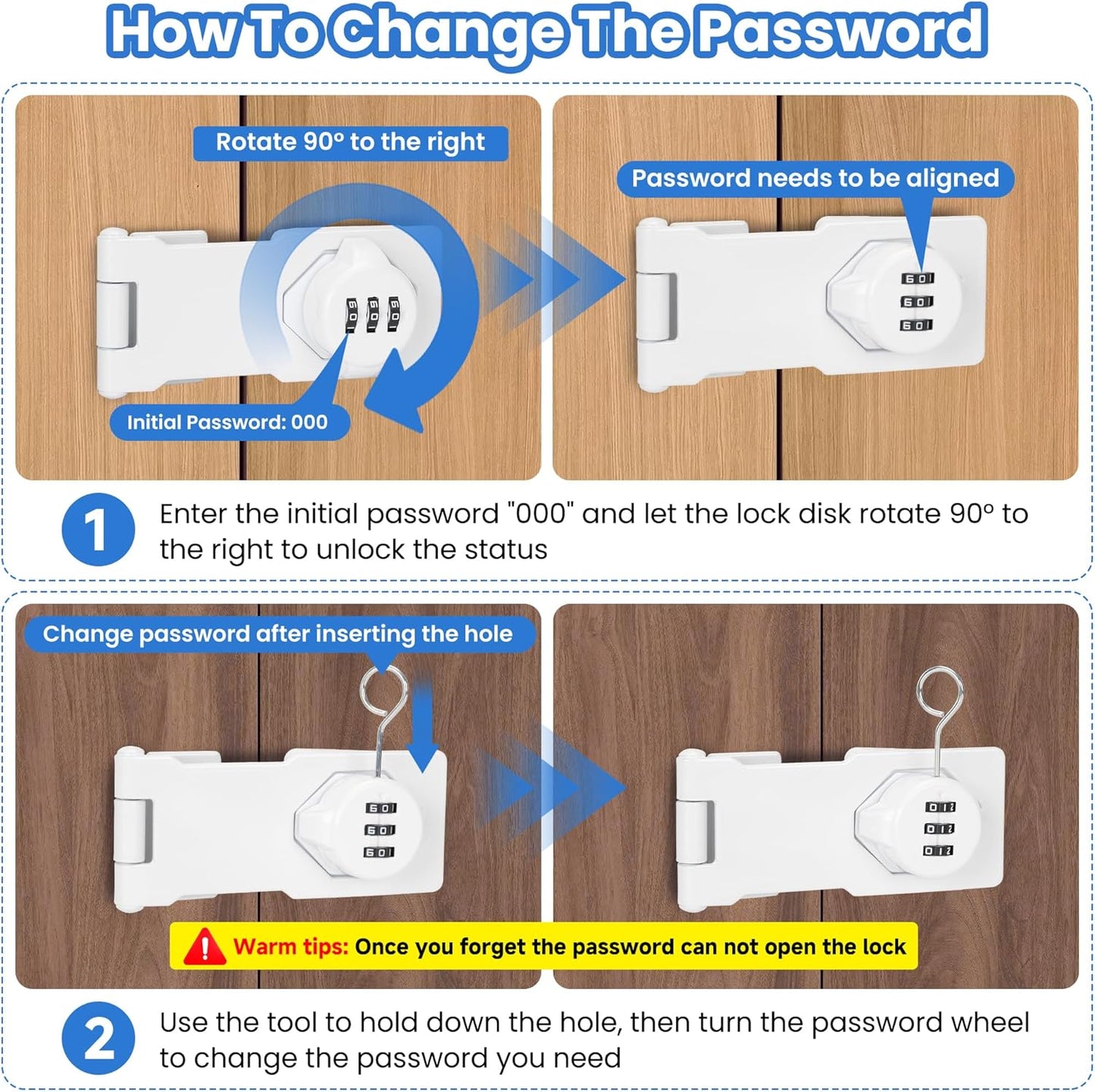 How To Change The Password

Rotate 90° to the right

Initial Password: 000

Password needs to be aligned

1 Enter the initial password "000" and let the lock disk rotate 90° to the right to unlock the status

Change password after inserting the hole

Warm tips: Once you forget the password can not open the lock

2 Use the tool to hold down the hole, then turn the password wheel to change the password you need