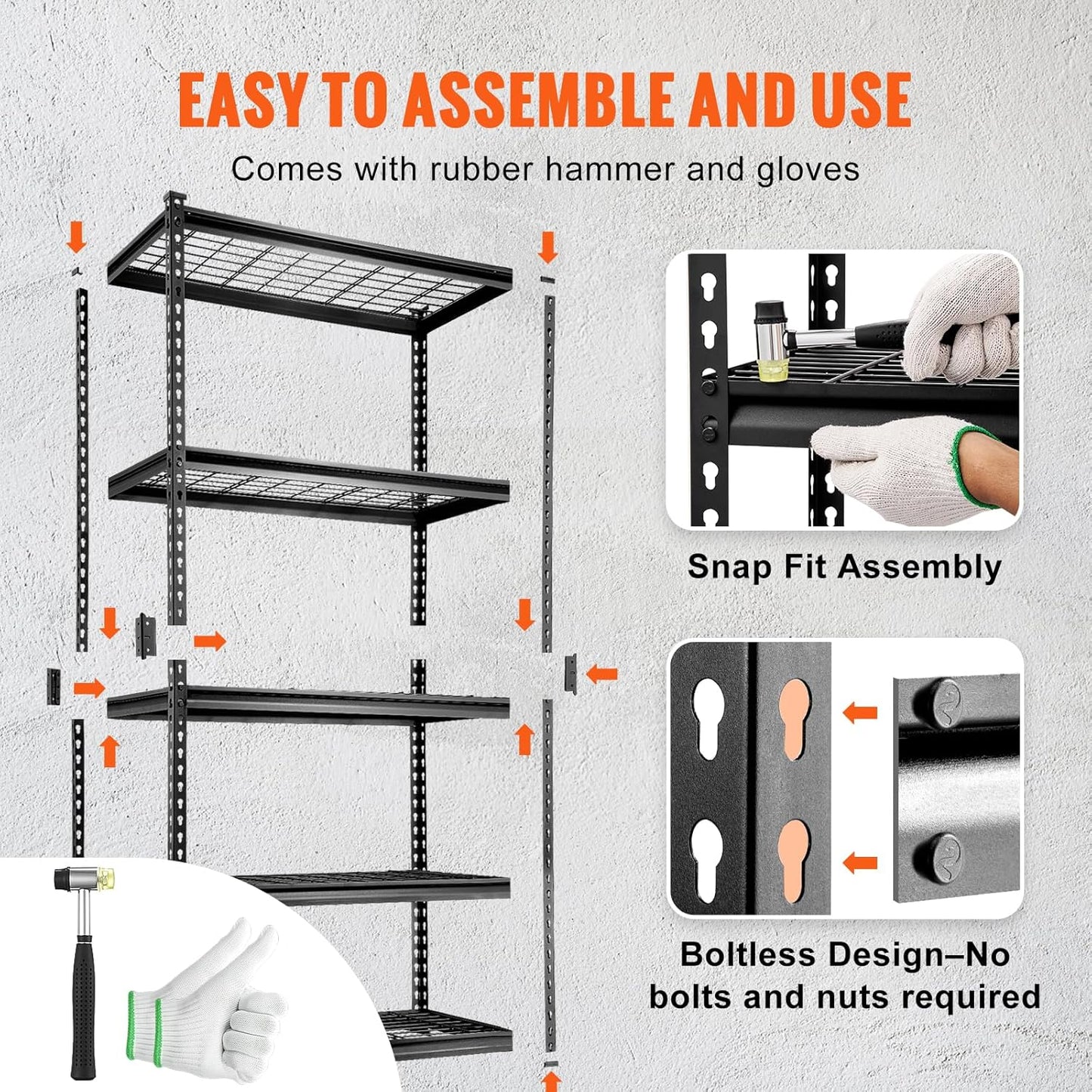 EASY TO ASSEMBLE AND USE

Comes with rubber hammer and gloves

Snap Fit Assembly

Boltless Design–No bolts and nuts required