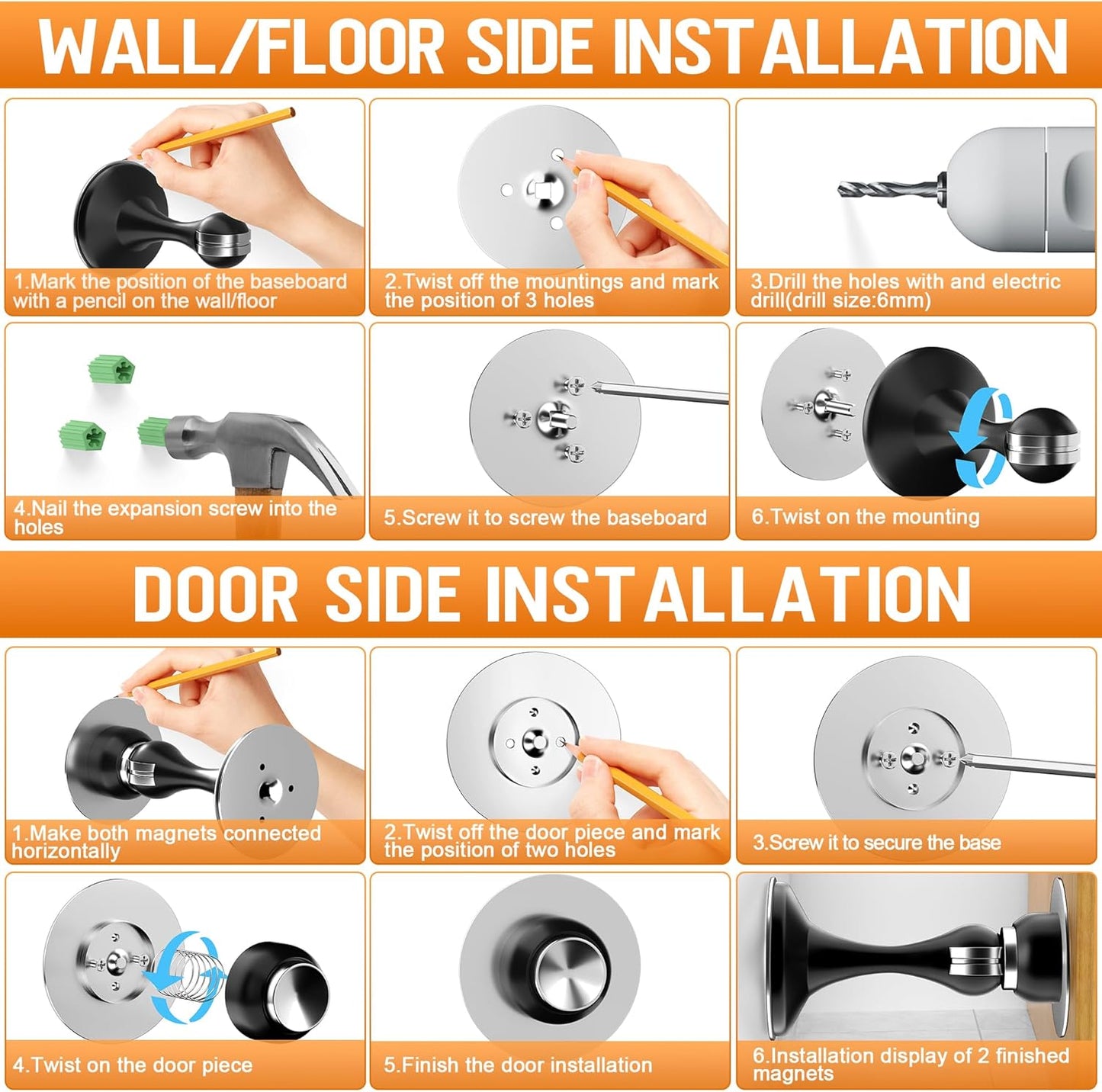 WALL/FLOOR SIDE INSTALLATION

1.Mark the position of the baseboard with a pencil on the wall/floor

2.Twist off the mountings and mark the position of 3 holes

3.Drill the holes with and electric drill(drill size:6mm)

4.Nail the expansion screw into the holes

5.Screw it to screw the baseboard

6.Twist on the mounting

DOOR SIDE INSTALLATION

1.Make both magnets connected horizontally

2.Twist off the door piece and mark the position of two holes

3.Screw it to secure the base

4.Twist on the door piece

5.Finish the door installation

6.Installation display of 2 finished magnets