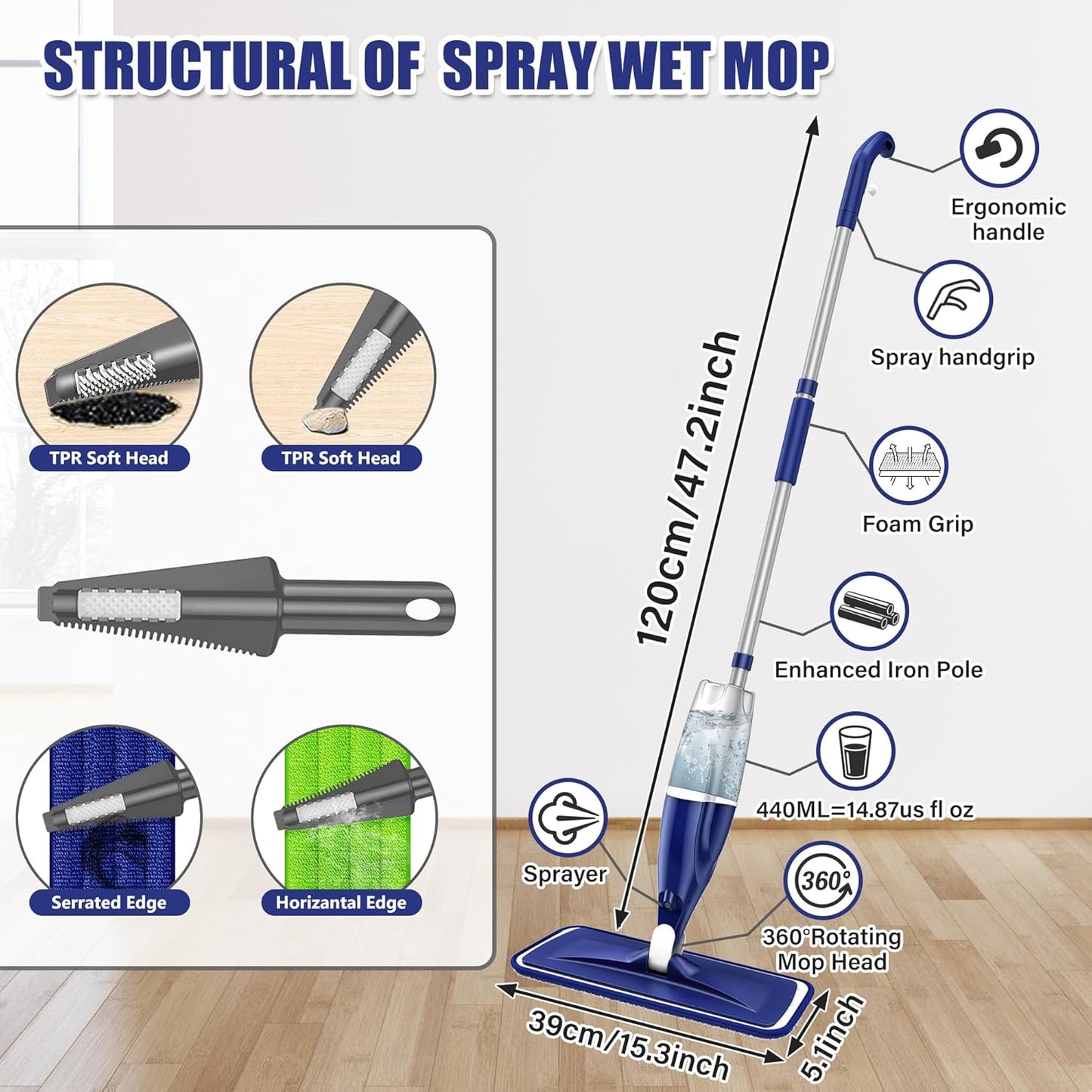 STRUCTURAL OF SPRAY WET MOP

TPR Soft Head

TPR Soft Head

Serrated Edge

Horizantal Edge

120cm/47.2inch

Ergonomic handle

Spray handgrip

Foam Grip

Enhanced Iron Pole

440ML=14.87us fl oz

Sprayer

360°

360°Rotating Mop Head

39cm/15.3inch

5.1inch