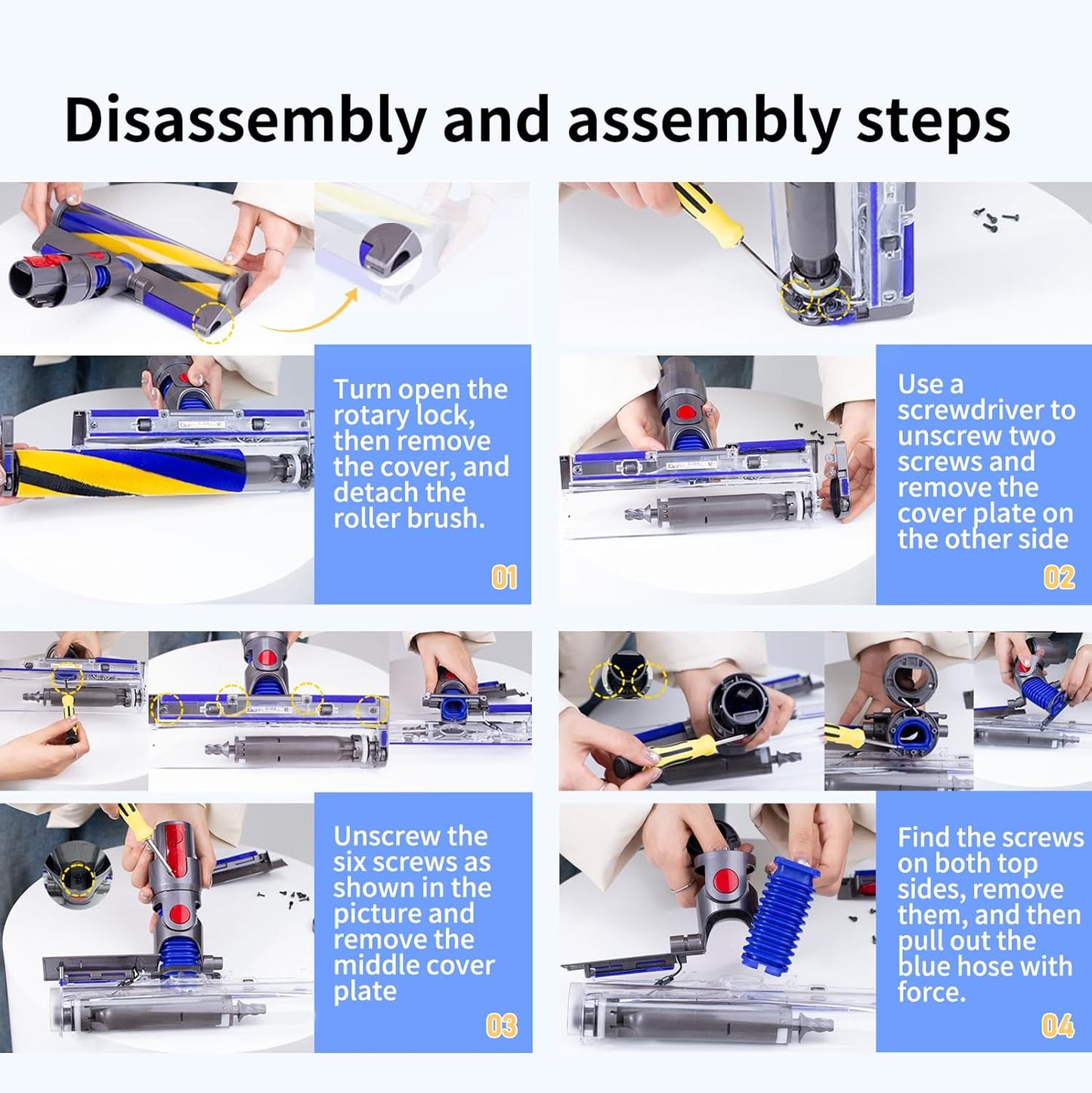 Disassembly and assembly steps

Turn open the rotary lock, then remove the cover, and detach the roller brush.

01

Use a screwdriver to unscrew two screws and remove the cover plate on the other side

02

Unscrew the six screws as shown in the picture and remove the middle cover plate

03

Find the screws on both top sides, remove them, and then pull out the blue hose with force.

04