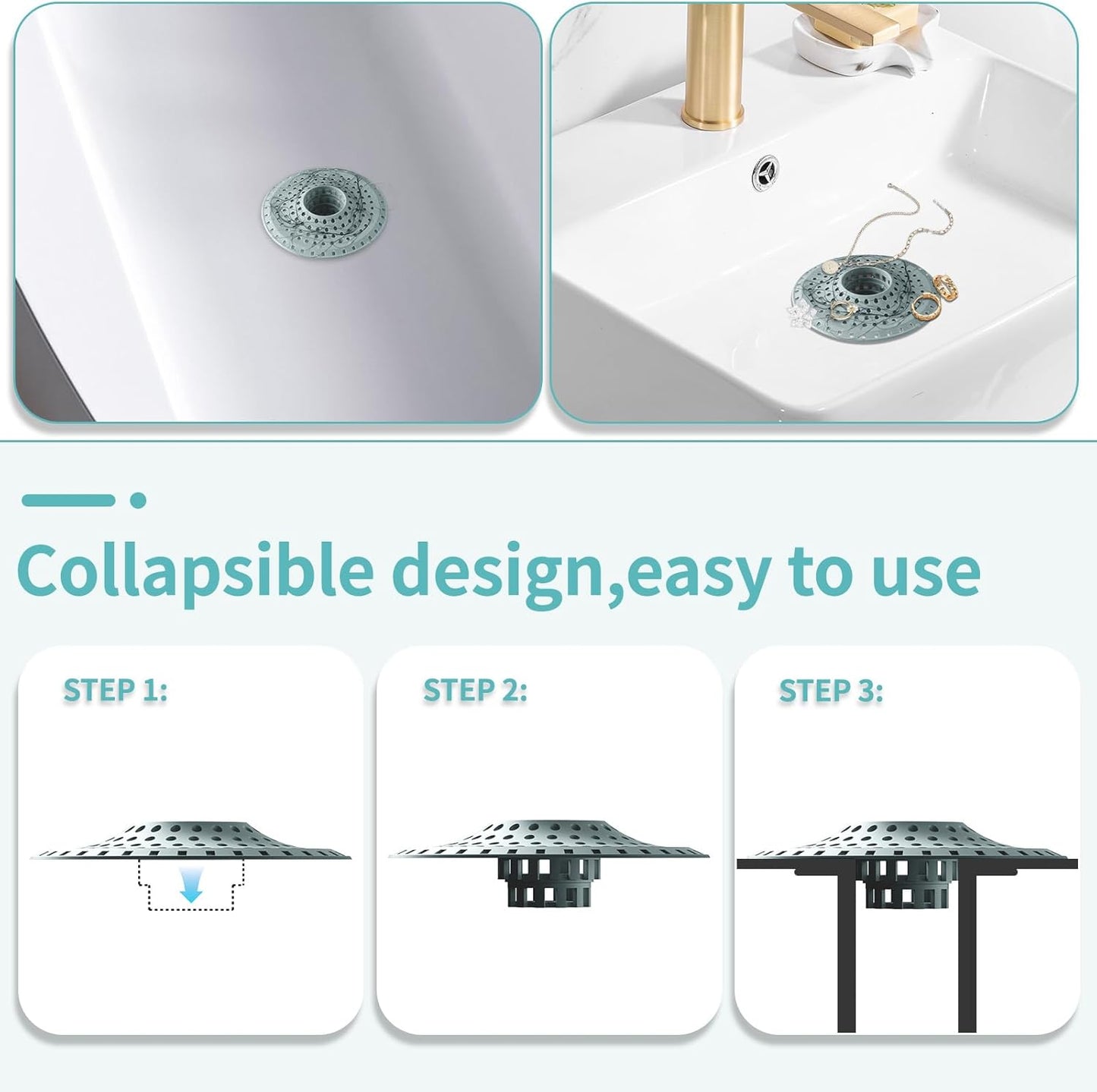 Collapsible design,easy to use

STEP 1:

STEP 2:

STEP 3: