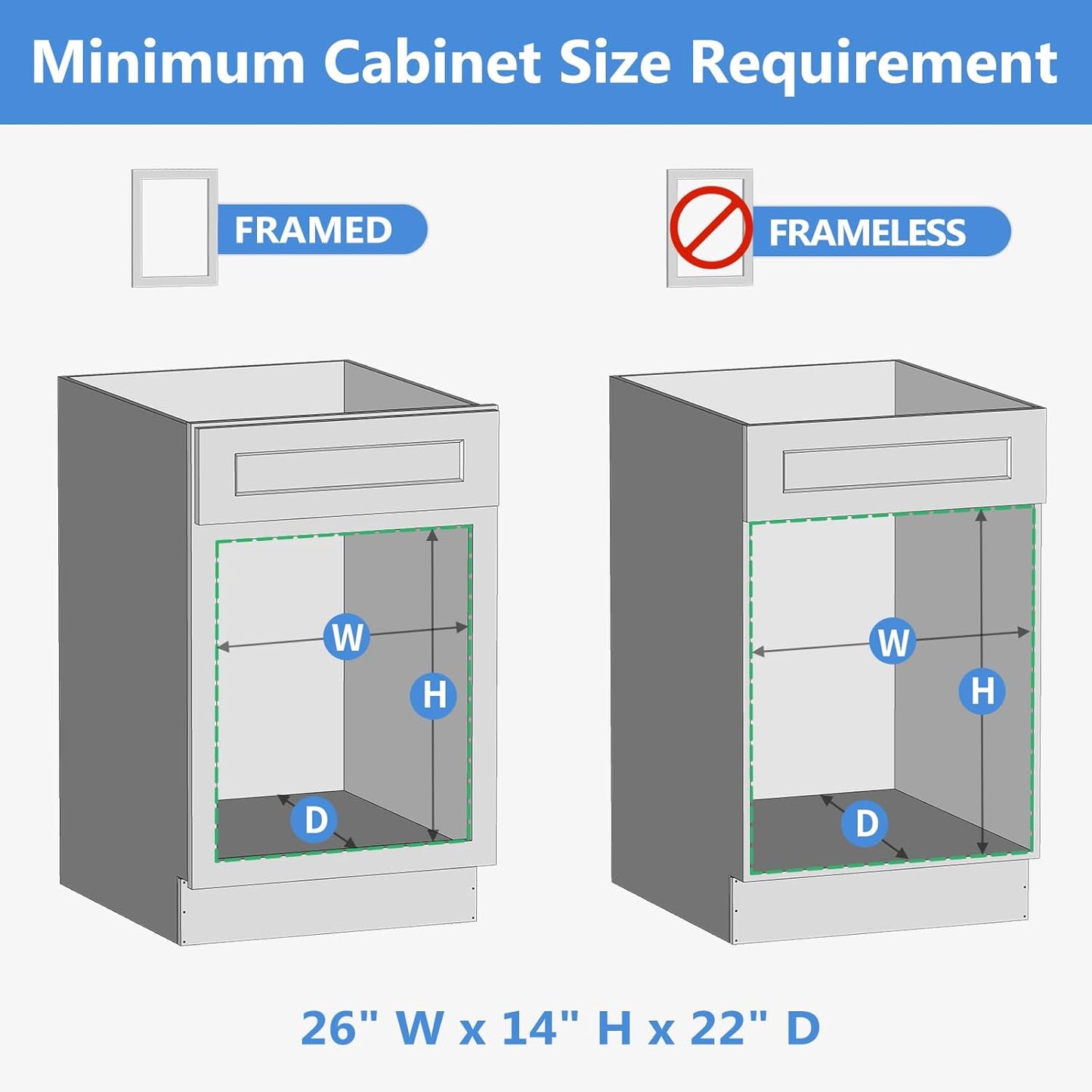 Minimum Cabinet Size Requirement

FRAMED

FRAMELESS

W

H

D

W

H

D

26" W x 14" H x 22" D