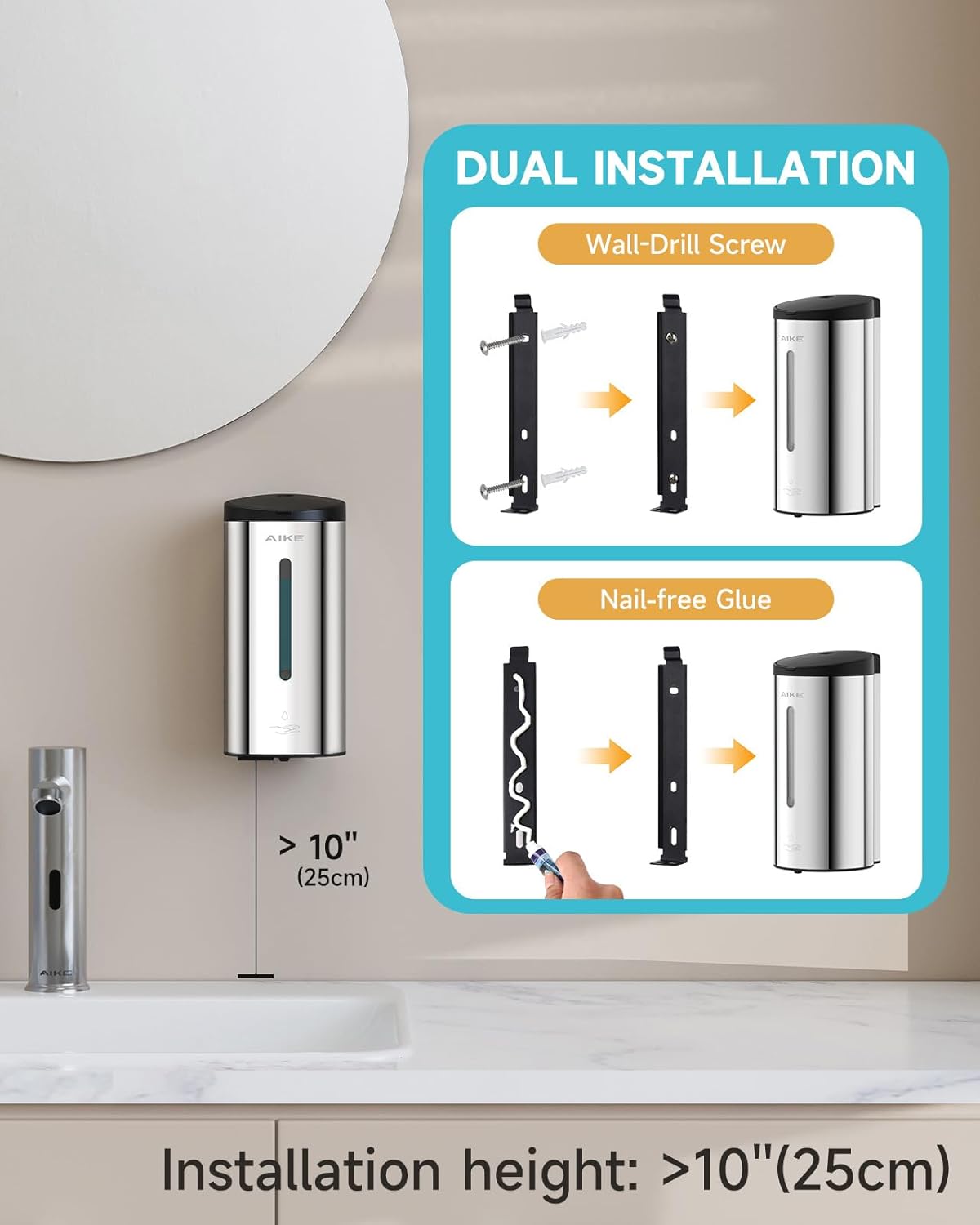 DUAL INSTALLATION

Wall-Drill Screw

AIKE

Nail-free Glue

AIKE

AIKE

> 10"
(25cm)

AIKE

Installation height: >10"(25cm)