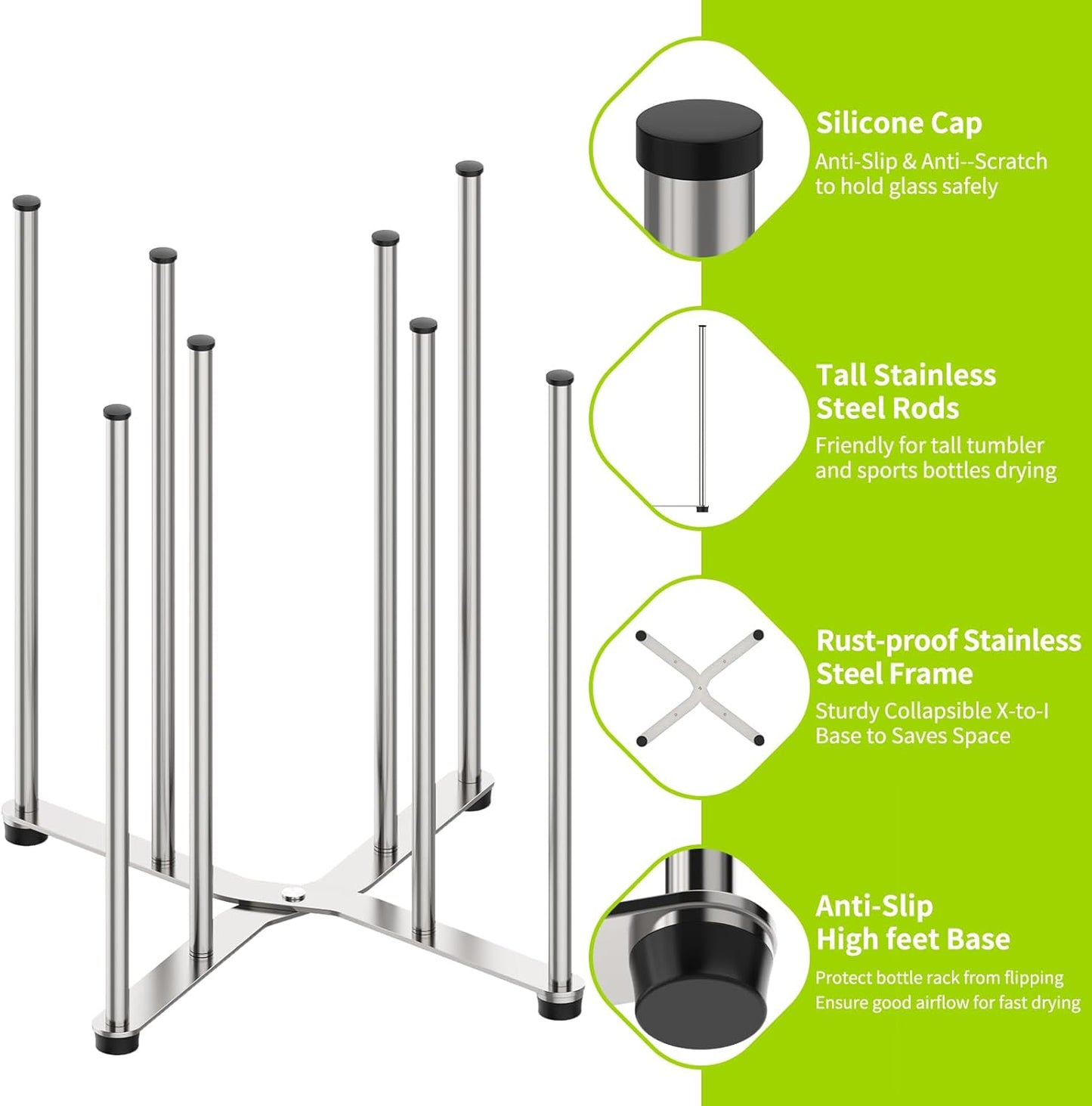 Silicone Cap
Anti-Slip & Anti--Scratch to hold glass safely

Tall Stainless Steel Rods
Friendly for tall tumbler and sports bottles drying

Rust-proof Stainless Steel Frame
Sturdy Collapsible X-to-I Base to Saves Space

Anti-Slip High feet Base
Protect bottle rack from flipping
Ensure good airflow for fast drying