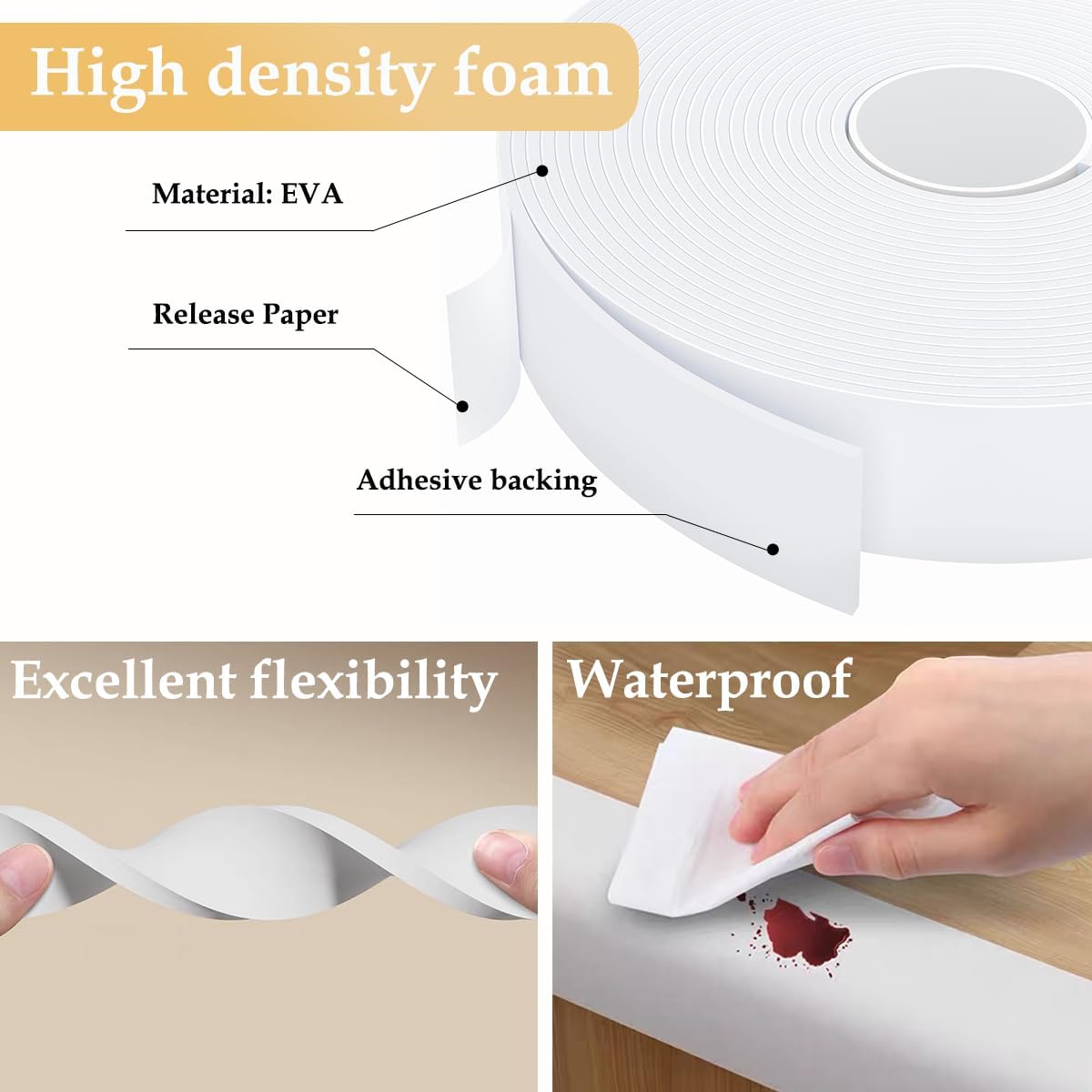 High density foam

Material: EVA

Release Paper

Adhesive backing

Excellent flexibility

Waterproof