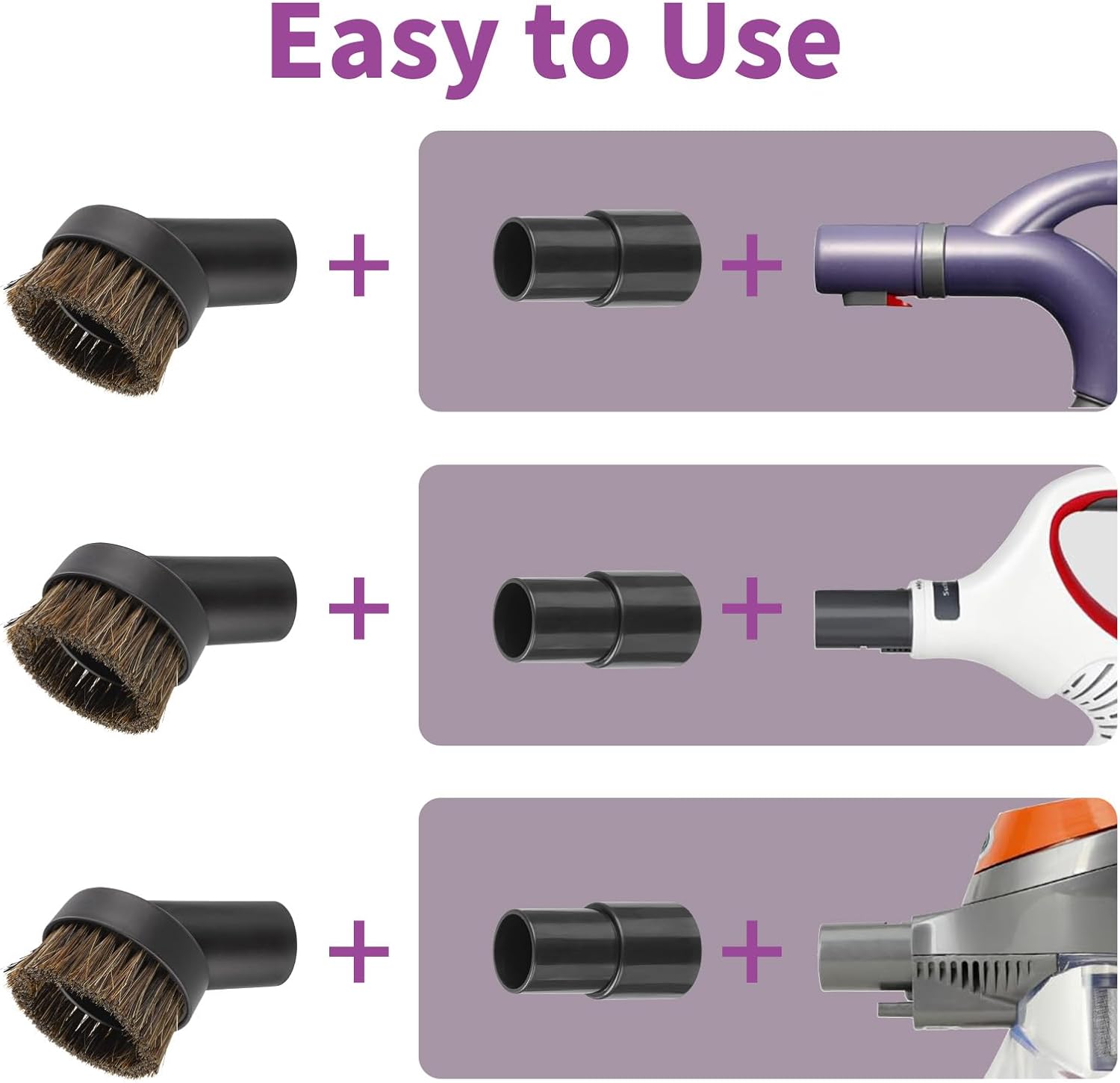 Easy to Use

+ +

+ +

+ +