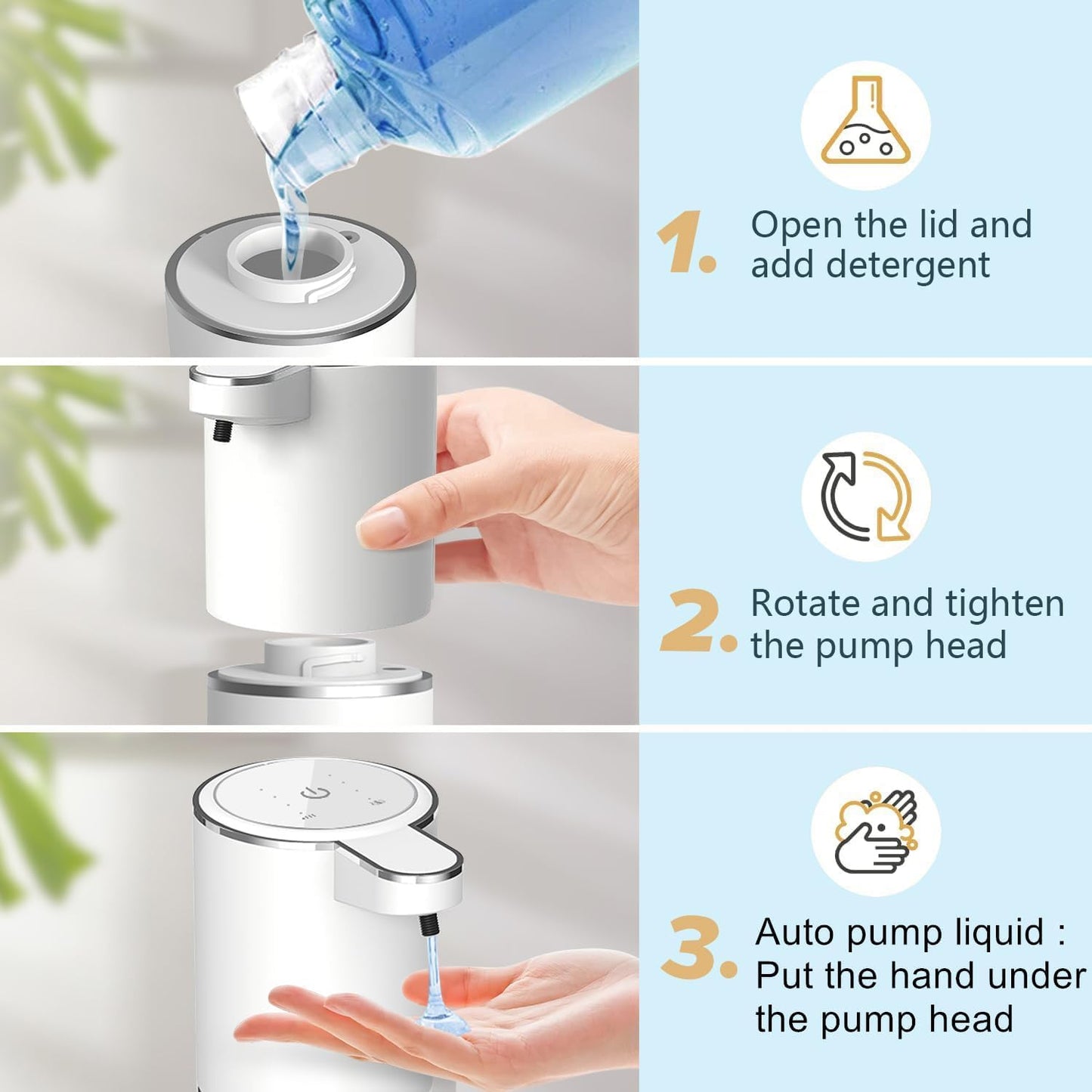 1. Open the lid and add detergent

2. Rotate and tighten the pump head

3. Auto pump liquid : Put the hand under the pump head