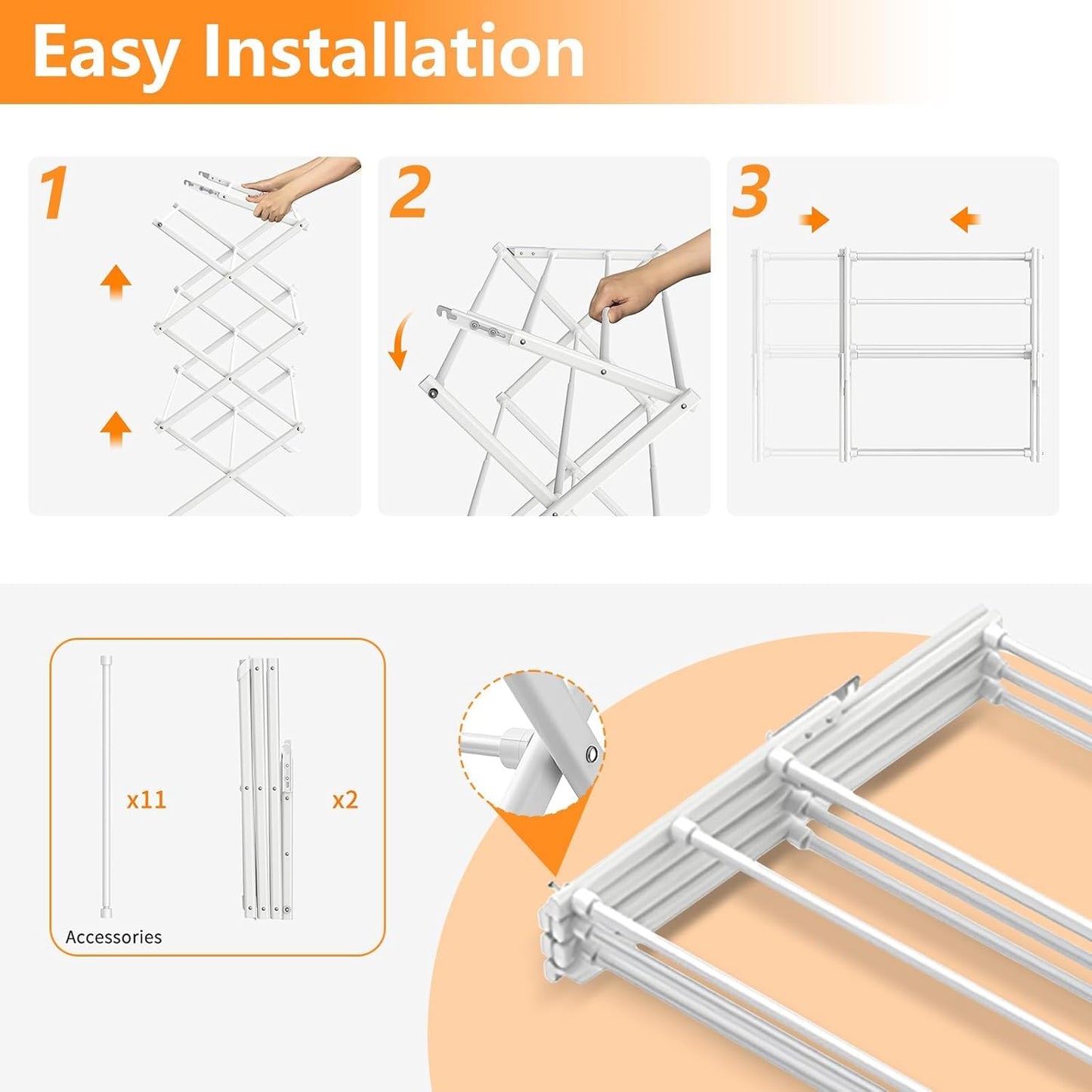 Easy Installation

1

2

3

x11

x2

Accessories