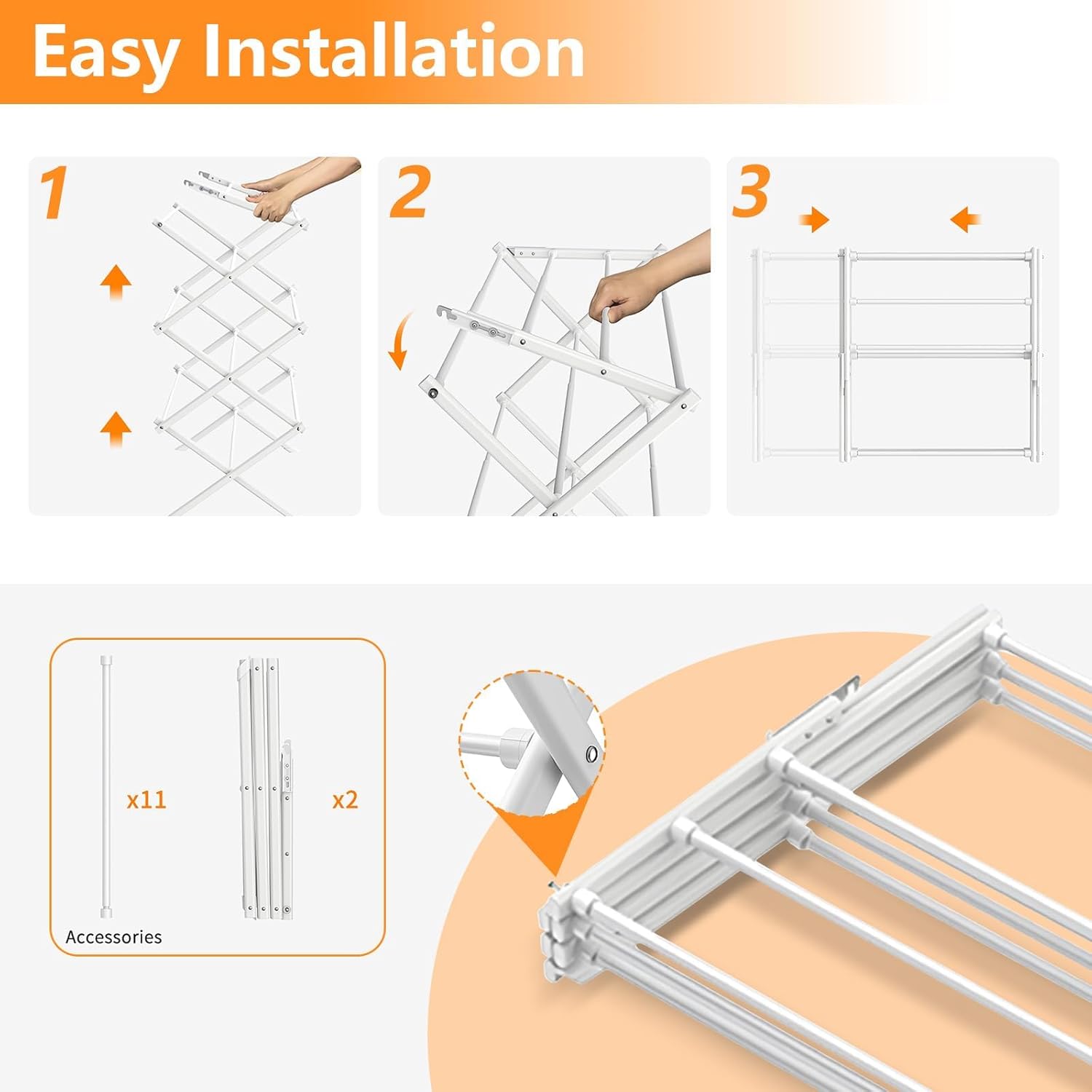 Easy Installation

1

2

3

x11

x2

Accessories