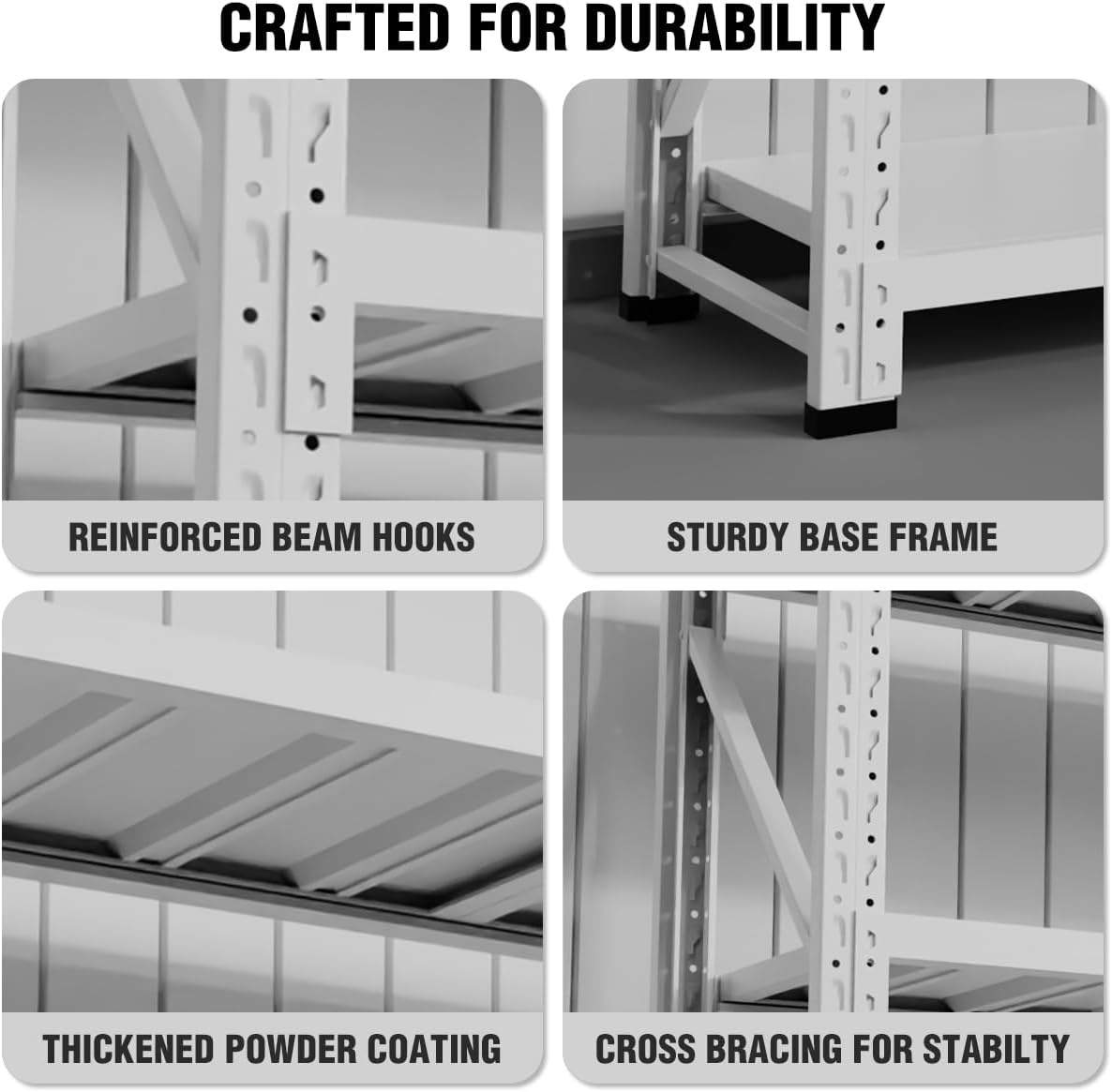 CRAFTED FOR DURABILITY

REINFORCED BEAM HOOKS

STURDY BASE FRAME

THICKENED POWDER COATING

CROSS BRACING FOR STABILTY