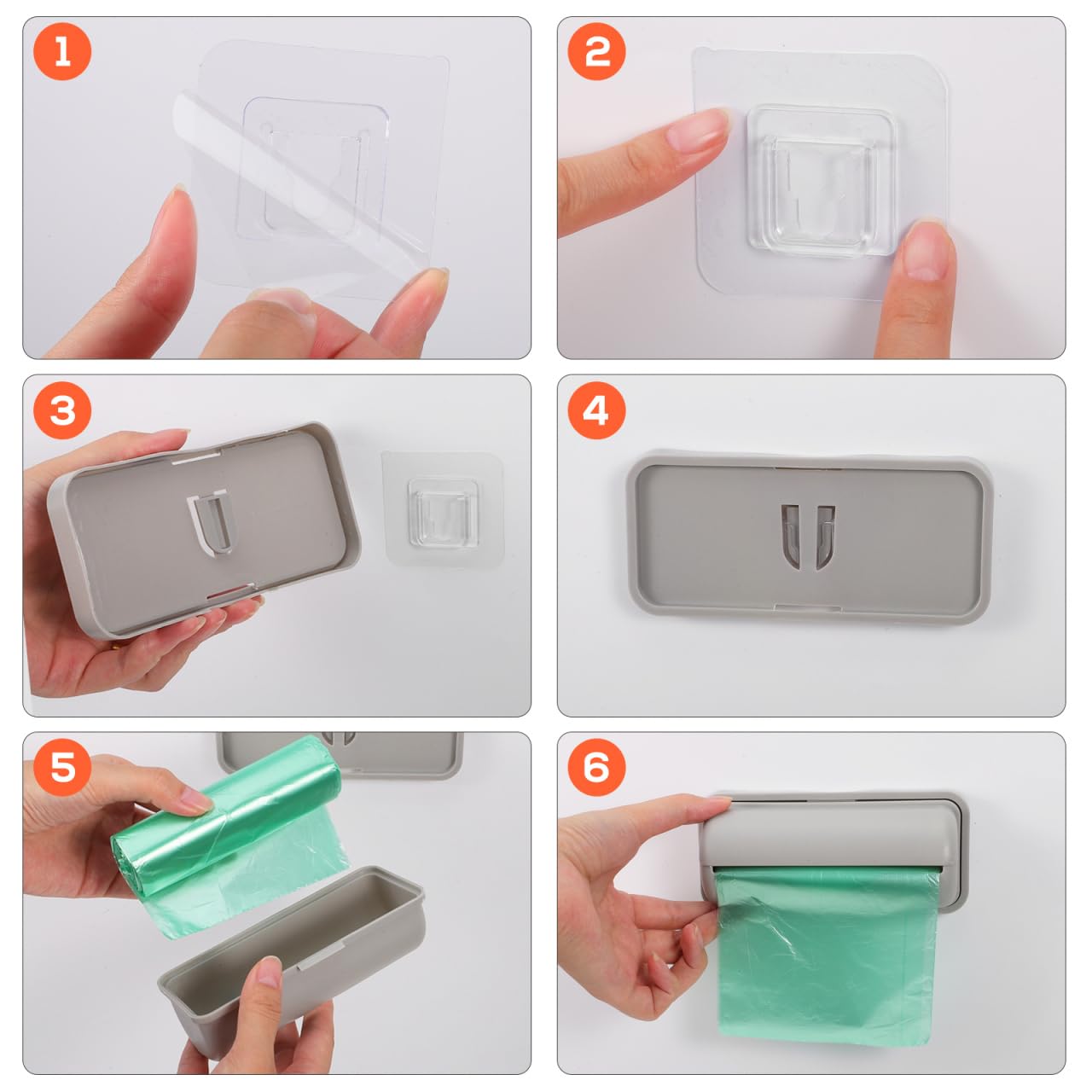 1

2

3

4

5

6