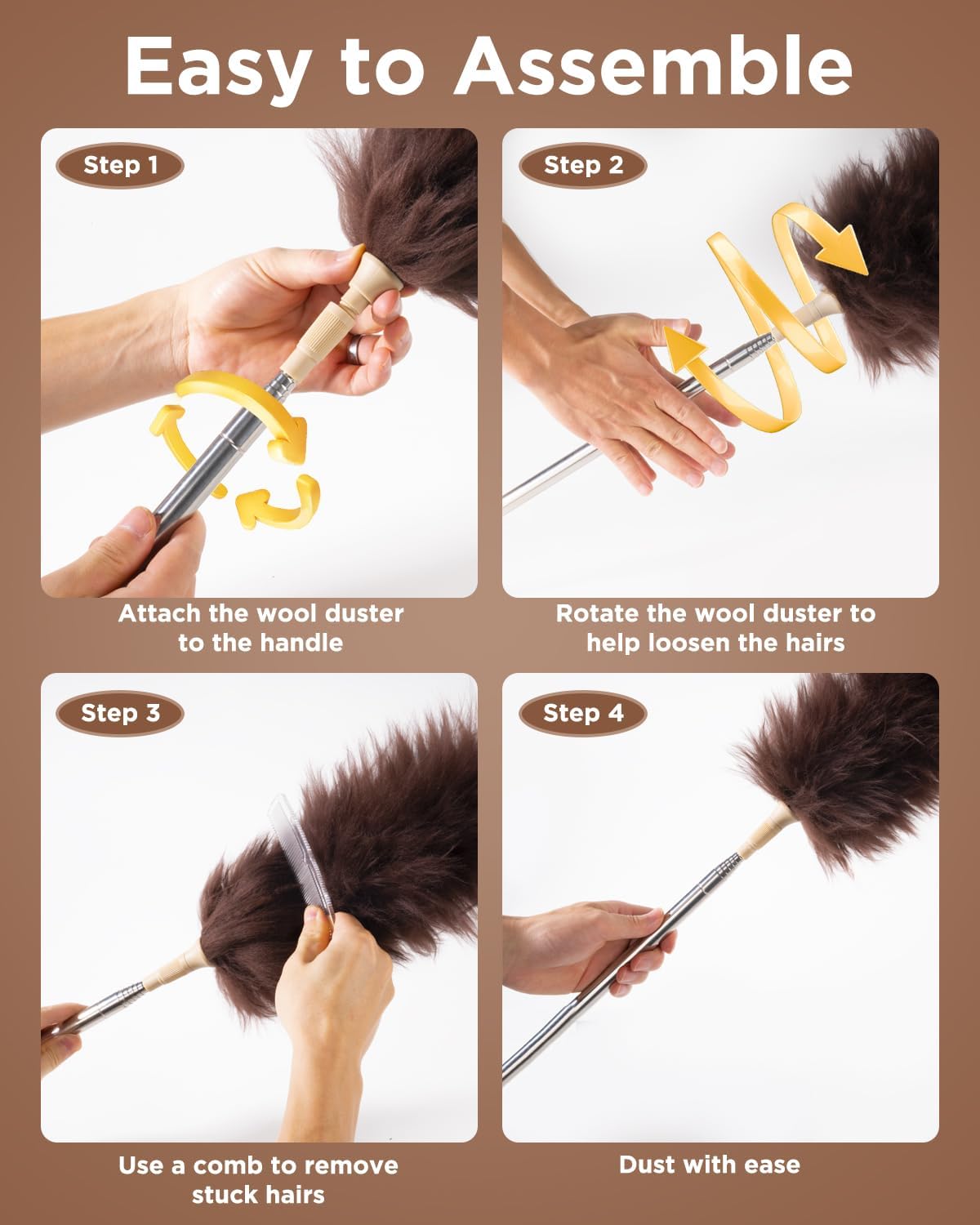 Easy to Assemble

Step 1

Attach the wool duster to the handle

Step 2

Rotate the wool duster to help loosen the hairs

Step 3

Use a comb to remove stuck hairs

Step 4

Dust with ease