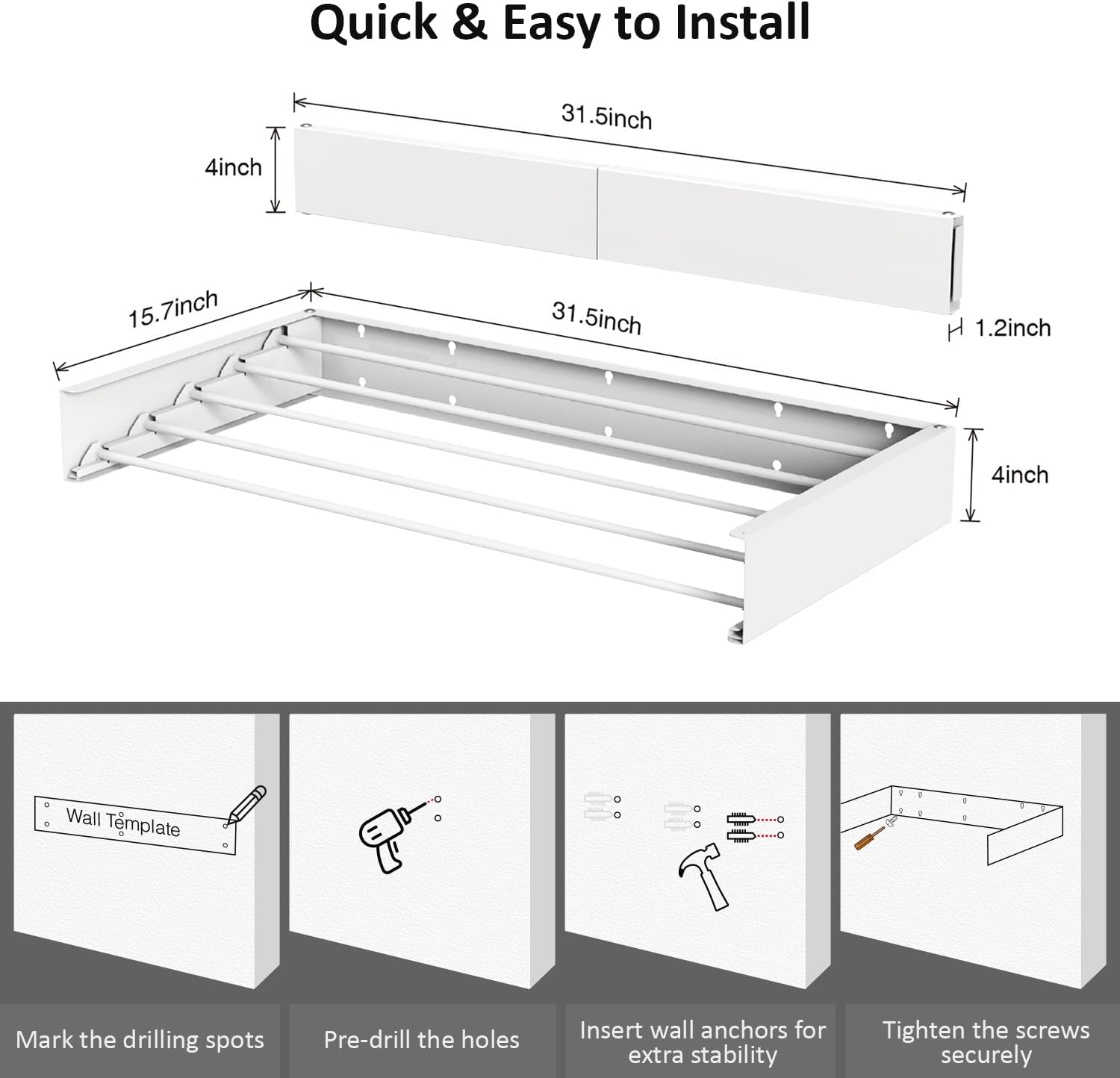 Quick & Easy to Install

31.5inch

4inch

1.2inch

15.7inch

31.5inch

4inch

Wall Template

Mark the drilling spots

Pre-drill the holes

Insert wall anchors for extra stability

Tighten the screws securely