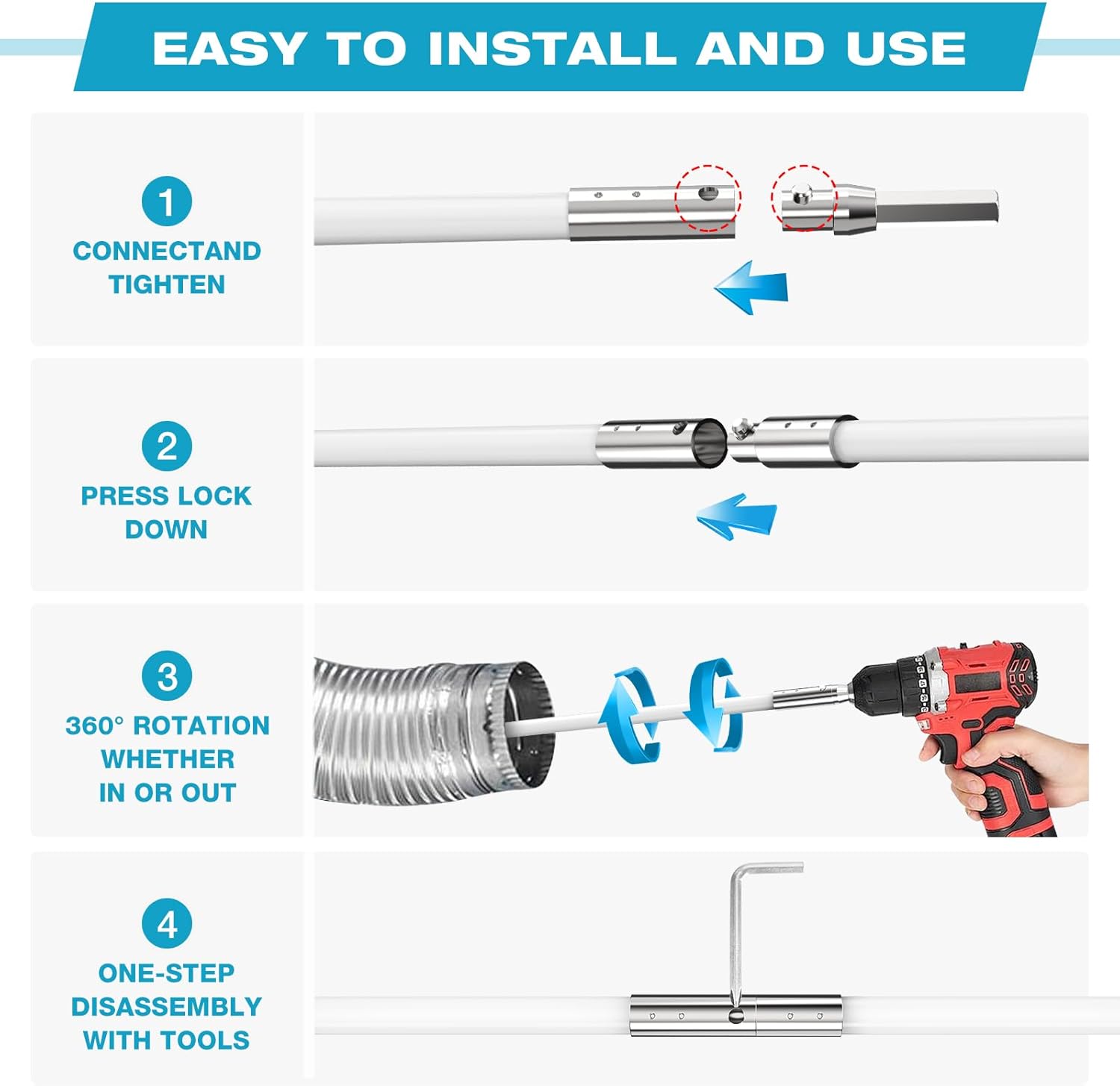 EASY TO INSTALL AND USE

1
CONNECTAND TIGHTEN

2
PRESS LOCK DOWN

3
360° ROTATION WHETHER IN OR OUT

4
ONE-STEP DISASSEMBLY WITH TOOLS