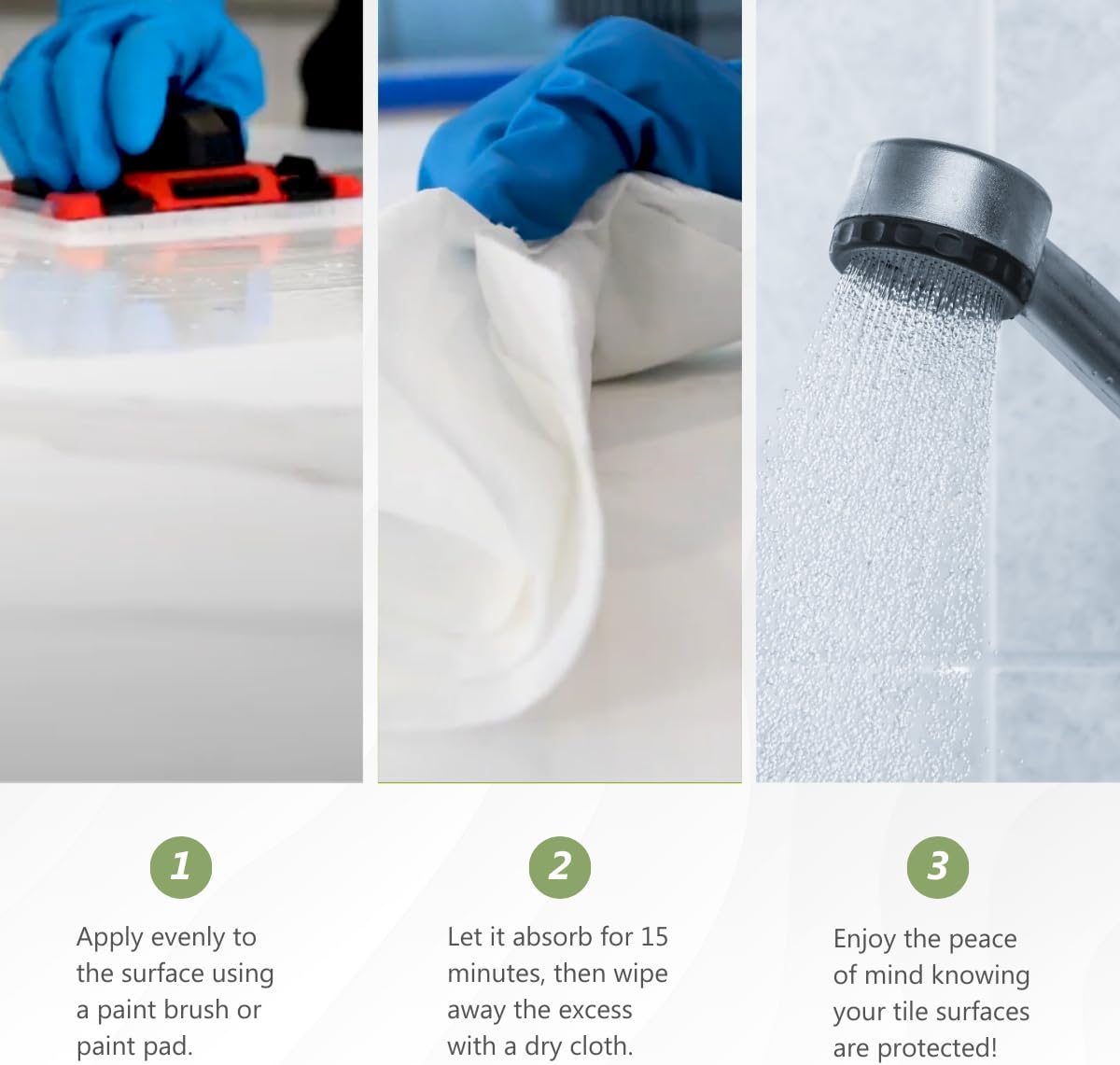 1

Apply evenly to the surface using a paint brush or paint pad.

2

Let it absorb for 15 minutes, then wipe away the excess with a dry cloth.

3

Enjoy the peace of mind knowing your tile surfaces are protected!