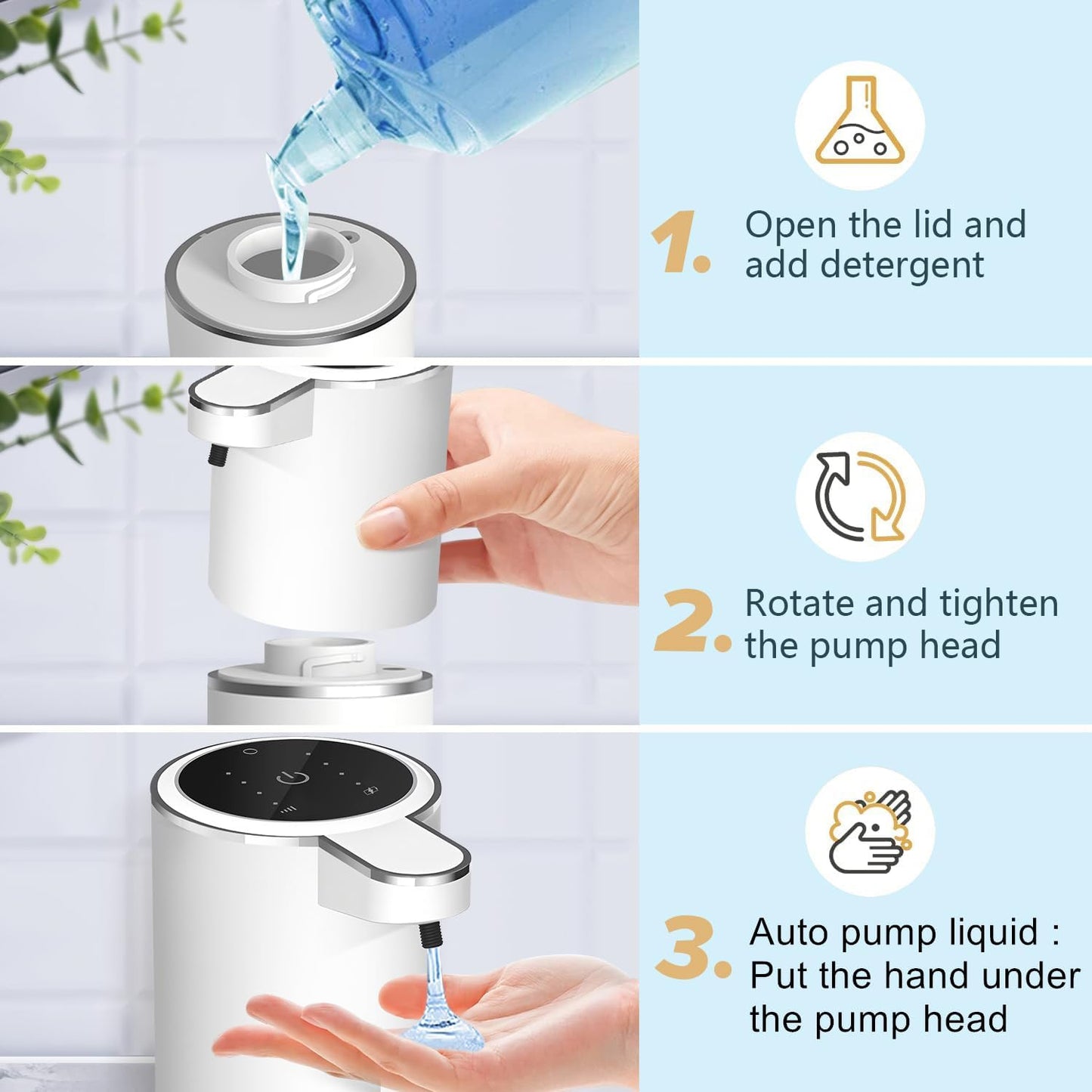 1. Open the lid and add detergent

2. Rotate and tighten the pump head

3. Auto pump liquid : Put the hand under the pump head