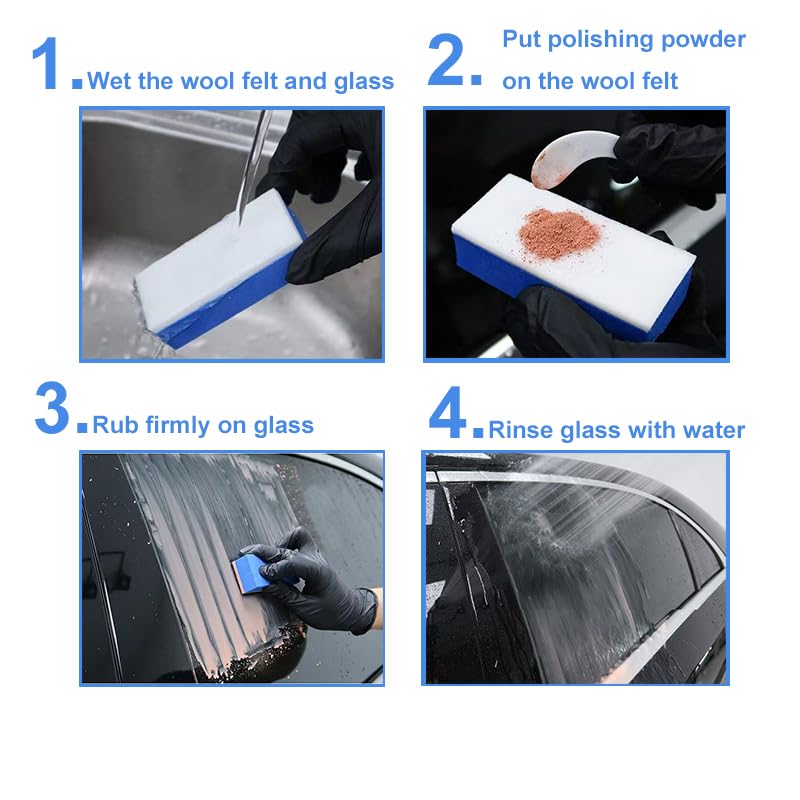 1. Wet the wool felt and glass

2. Put polishing powder on the wool felt

3. Rub firmly on glass

4. Rinse glass with water