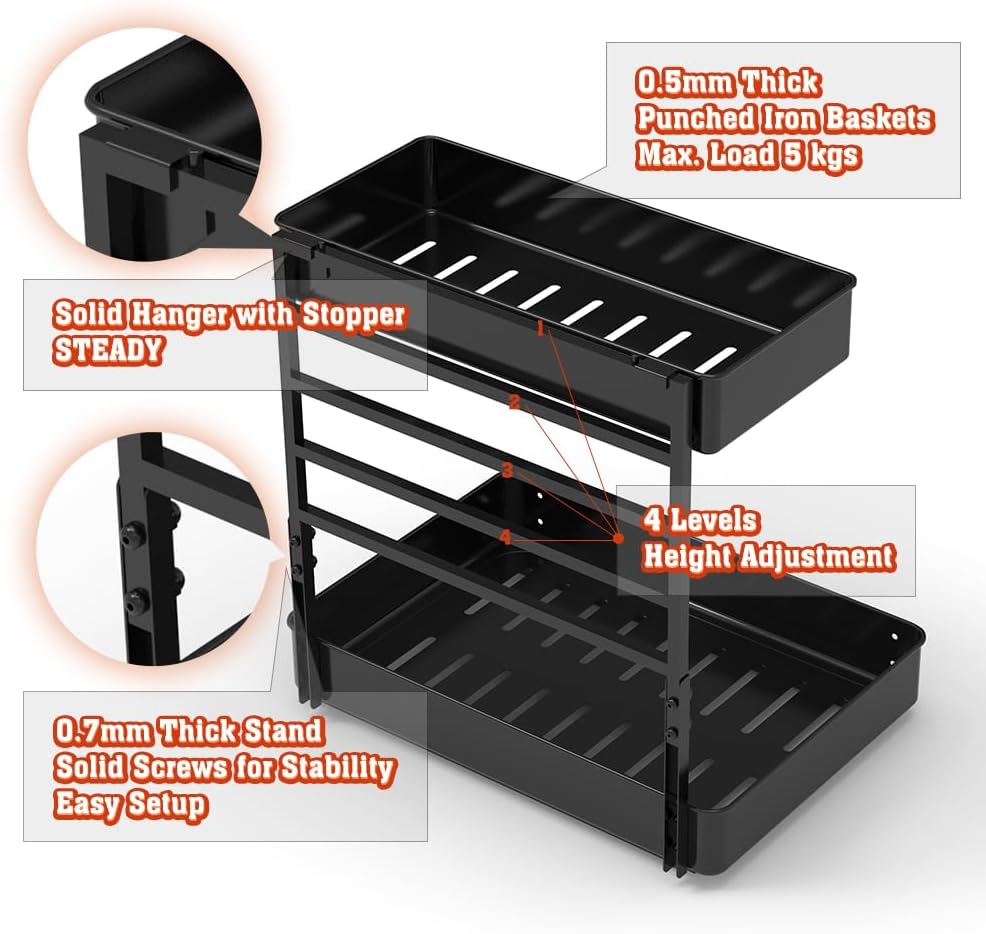 0.5mm Thick
Punched Iron Baskets
Max. Load 5 kgs

Solid Hanger with Stopper
STEADY

1
2
3
4

4 Levels
Height Adjustment

0.7mm Thick Stand
Solid Screws for Stability
Easy Setup