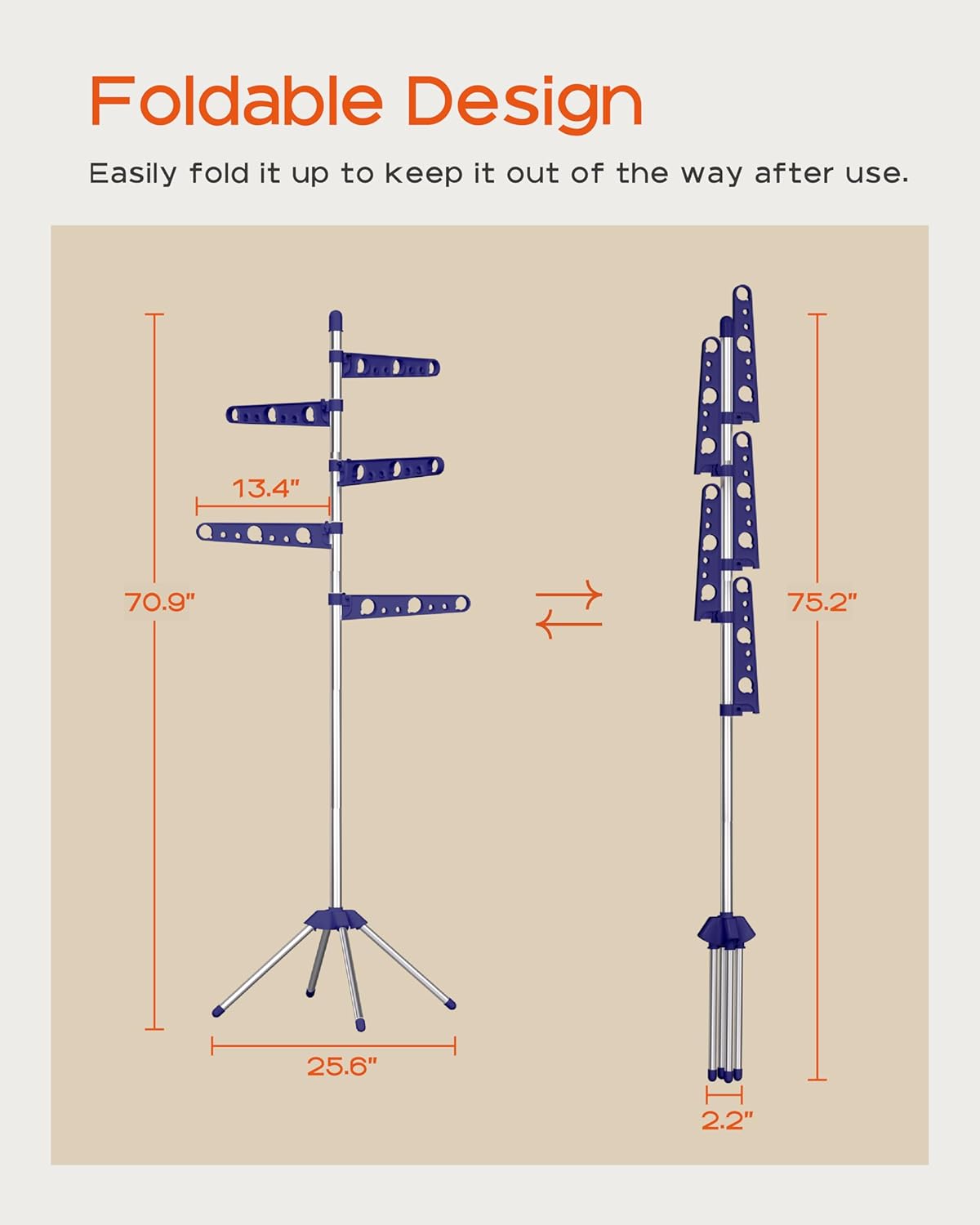 Foldable Design

Easily fold it up to keep it out of the way after use.

13.4"

70.9"

25.6"

75.2"

2.2"