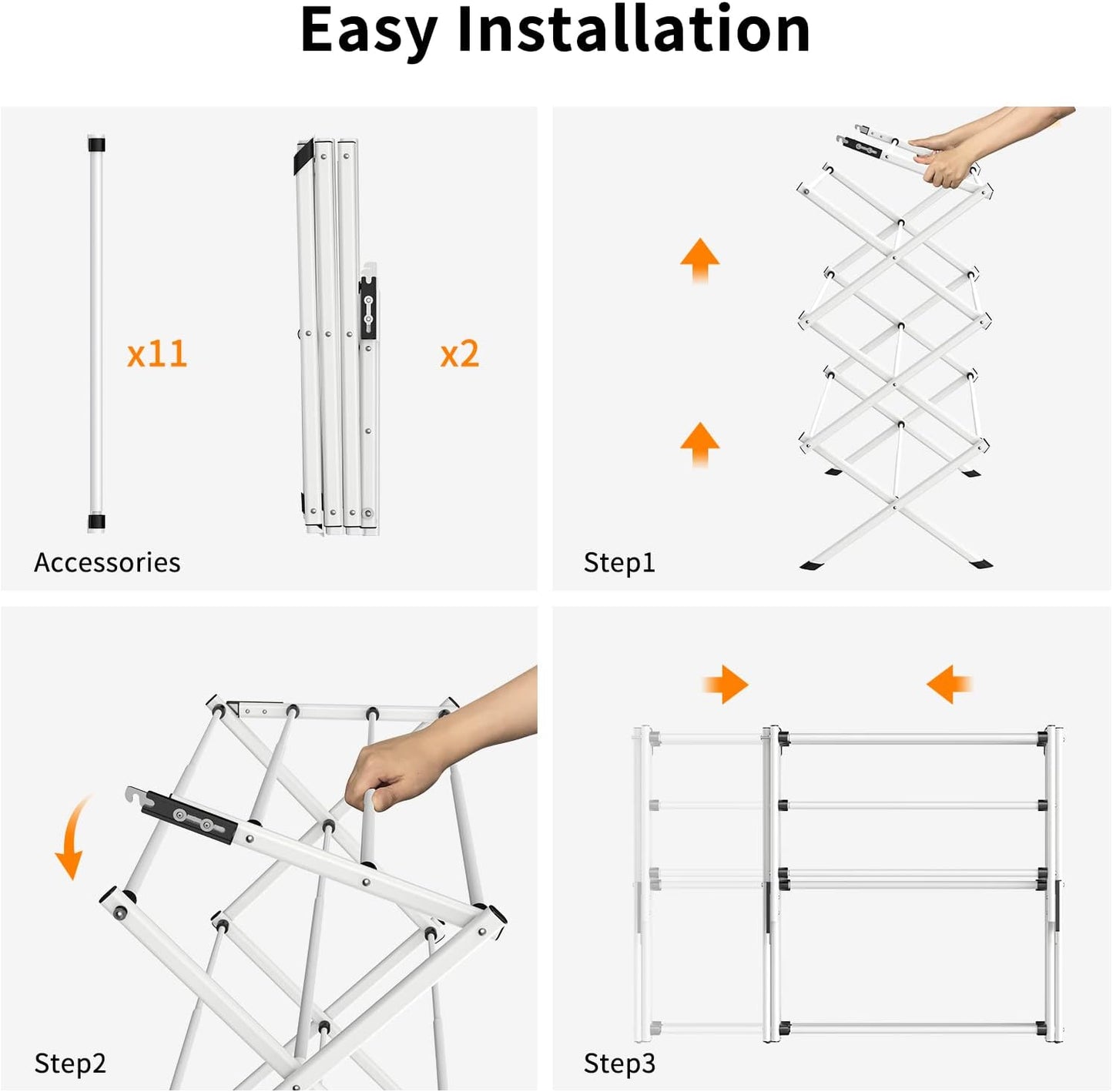 Easy Installation

x11

x2

Accessories

Step1

Step2

Step3