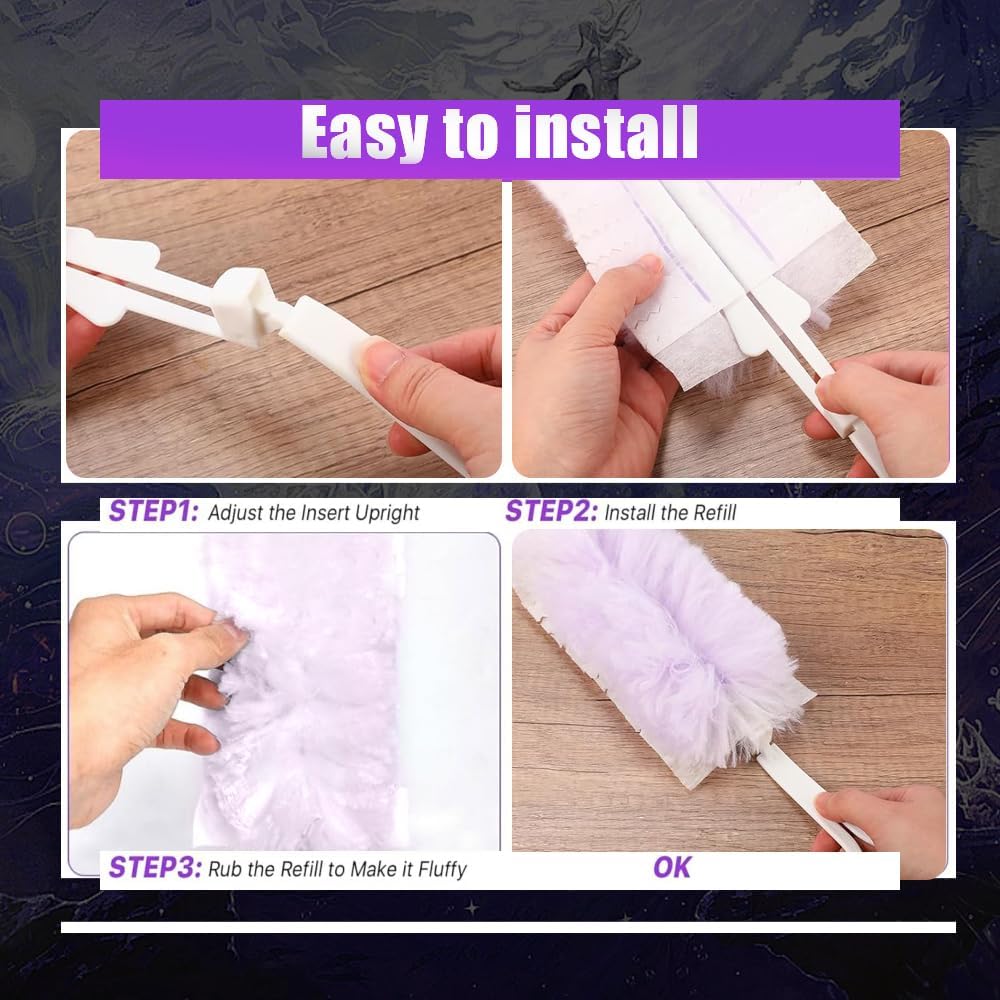 Easy to install

STEP1: Adjust the Insert Upright

STEP2: Install the Refill

STEP3: Rub the Refill to Make it Fluffy

OK