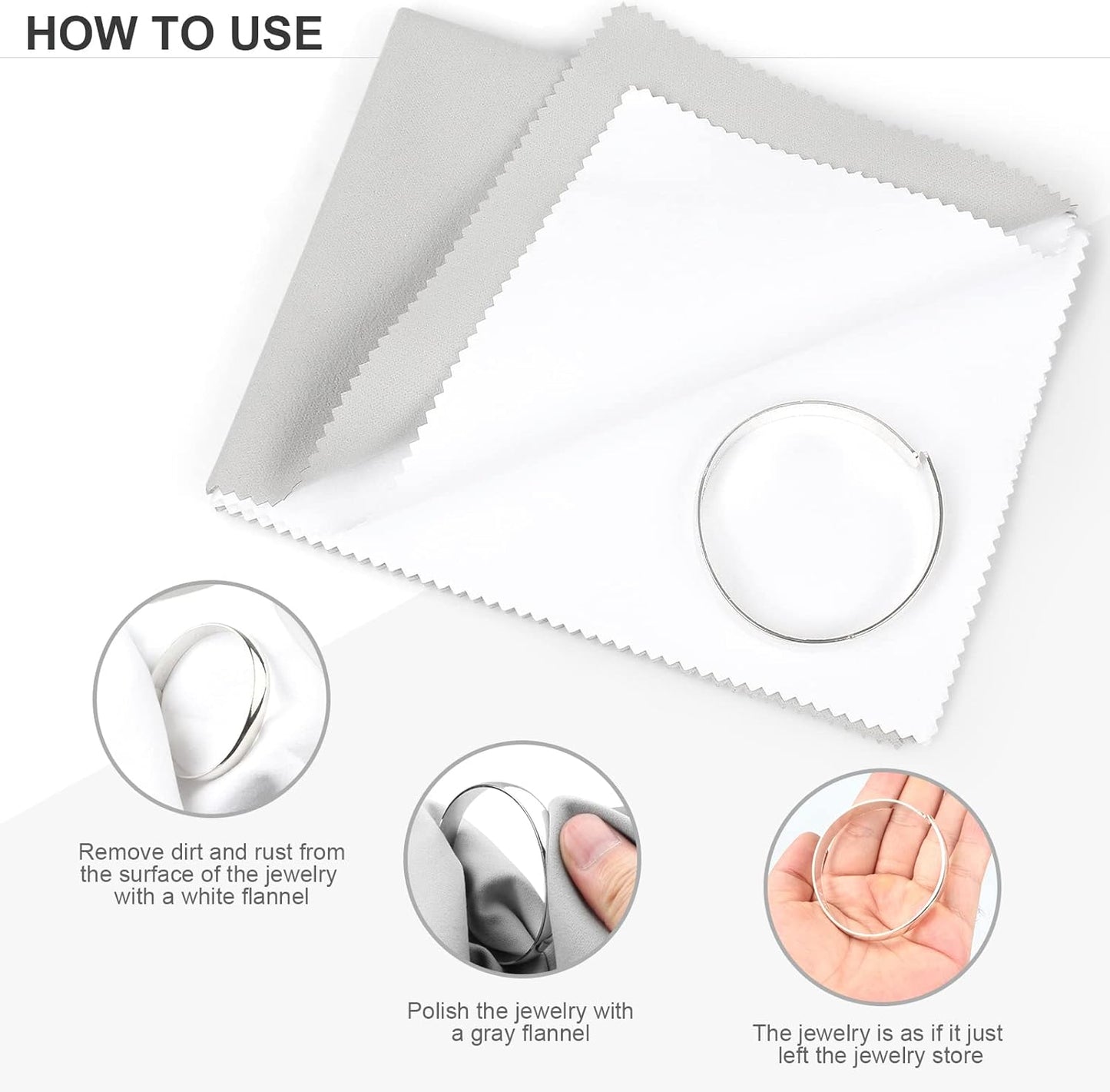 HOW TO USE

Remove dirt and rust from the surface of the jewelry with a white flannel

Polish the jewelry with a gray flannel

The jewelry is as if it just left the jewelry store