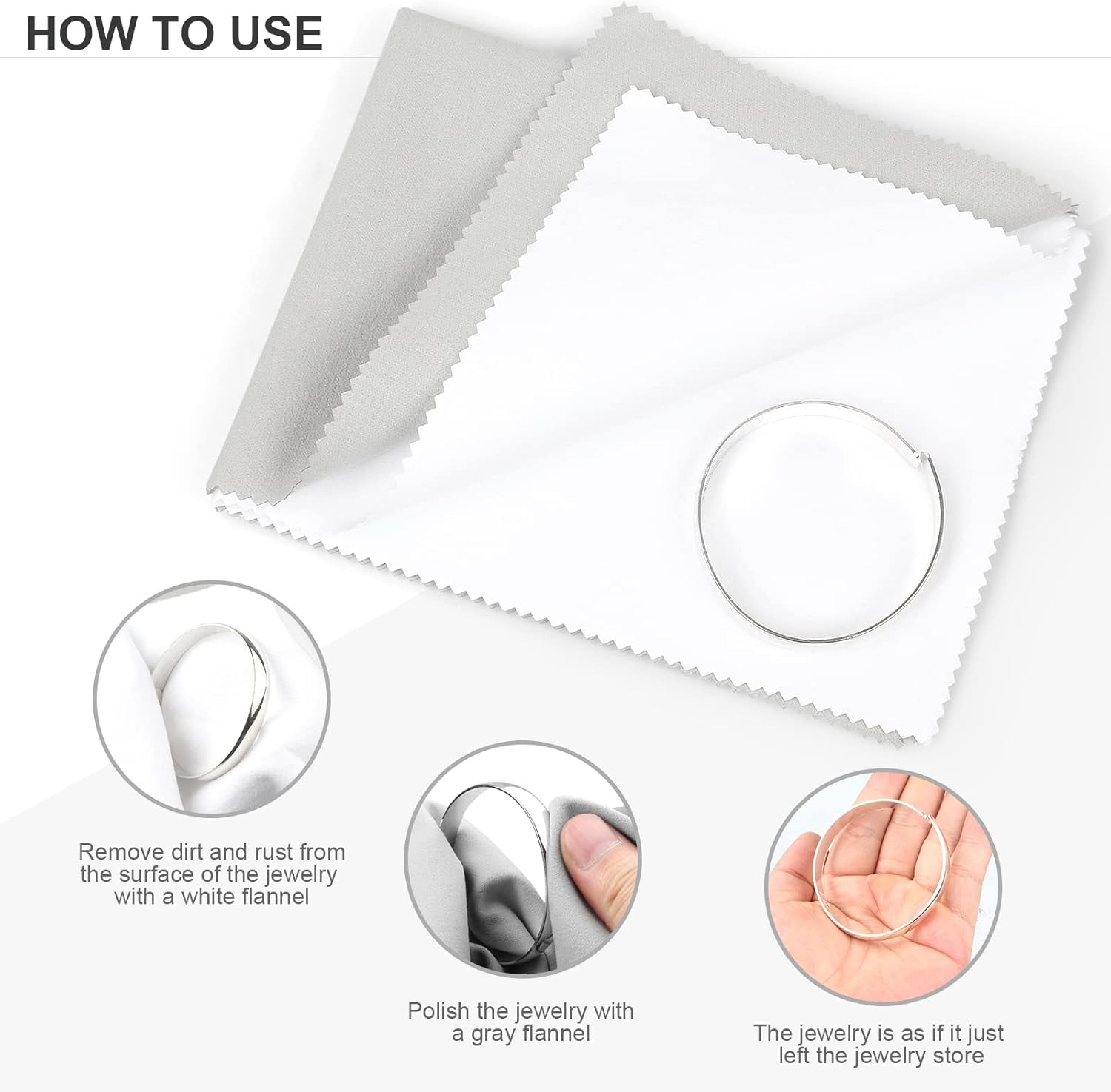 HOW TO USE

Remove dirt and rust from the surface of the jewelry with a white flannel

Polish the jewelry with a gray flannel

The jewelry is as if it just left the jewelry store