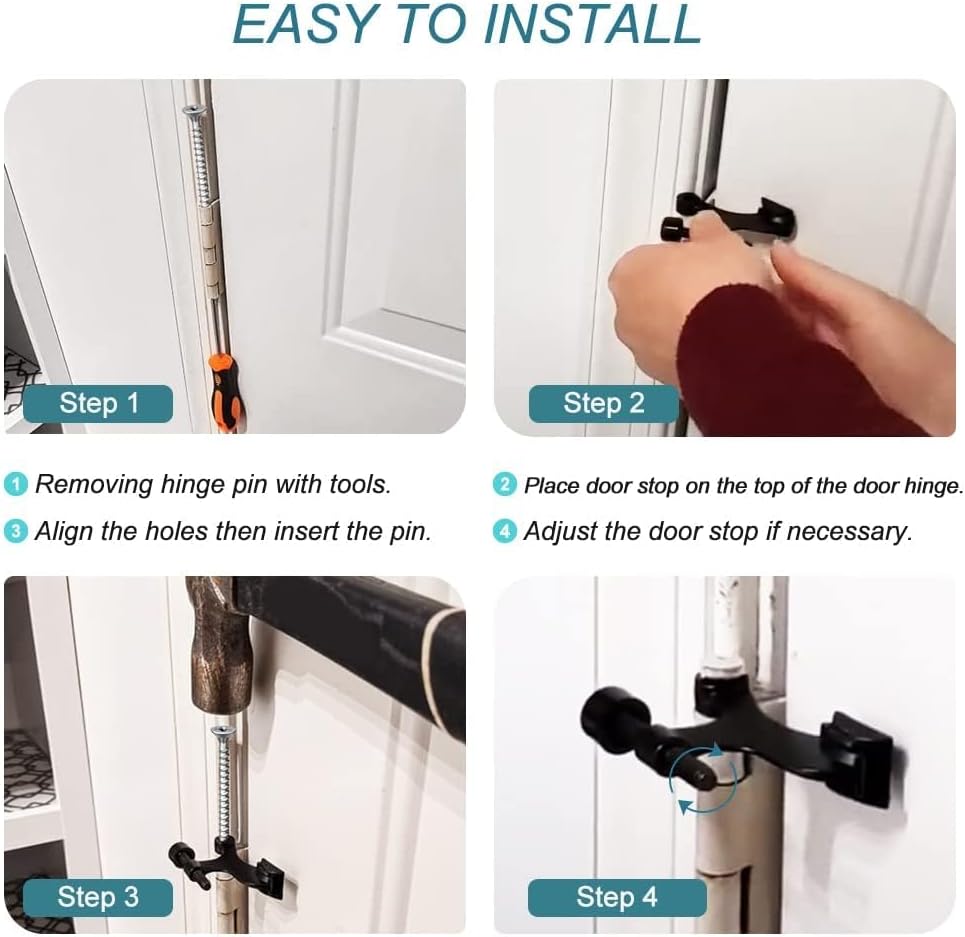 EASY TO INSTALL

Step 1

Step 2

1 Removing hinge pin with tools.

2 Place door stop on the top of the door hinge.

3 Align the holes then insert the pin.

4 Adjust the door stop if necessary.

Step 3

Step 4