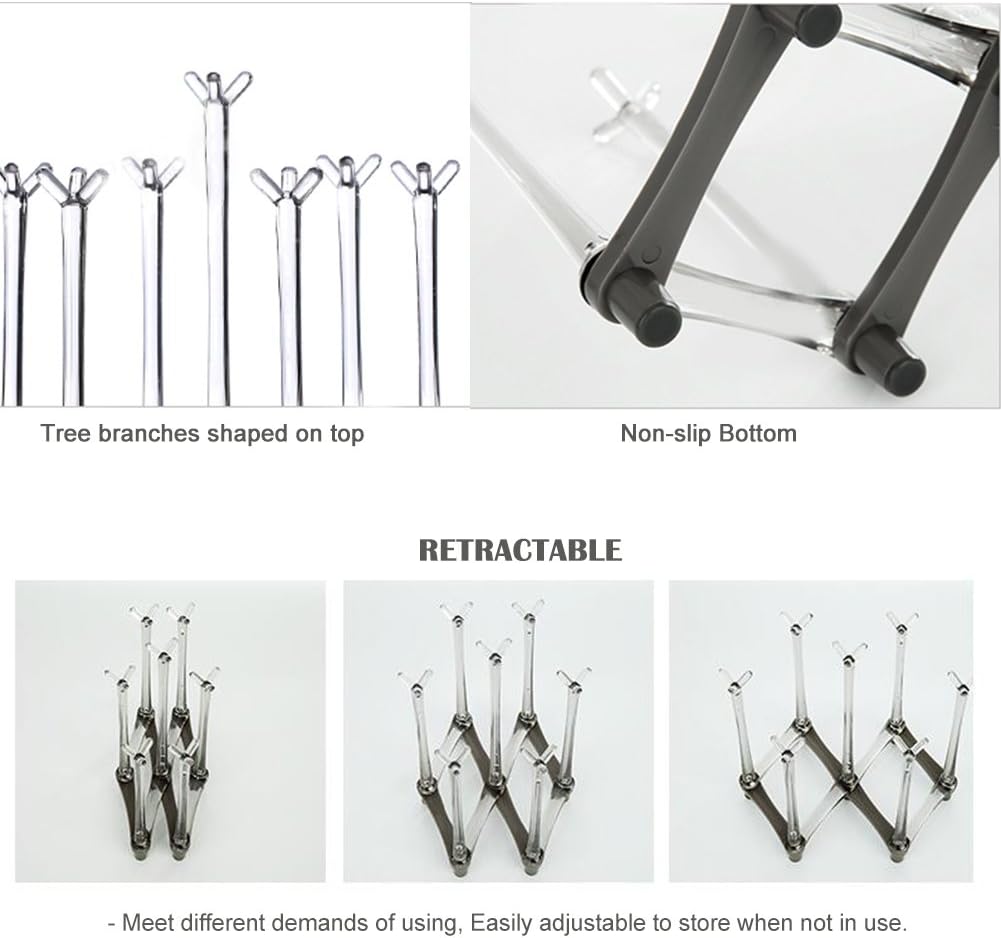 Tree branches shaped on top

Non-slip Bottom

RETRACTABLE

- Meet different demands of using, Easily adjustable to store when not in use.