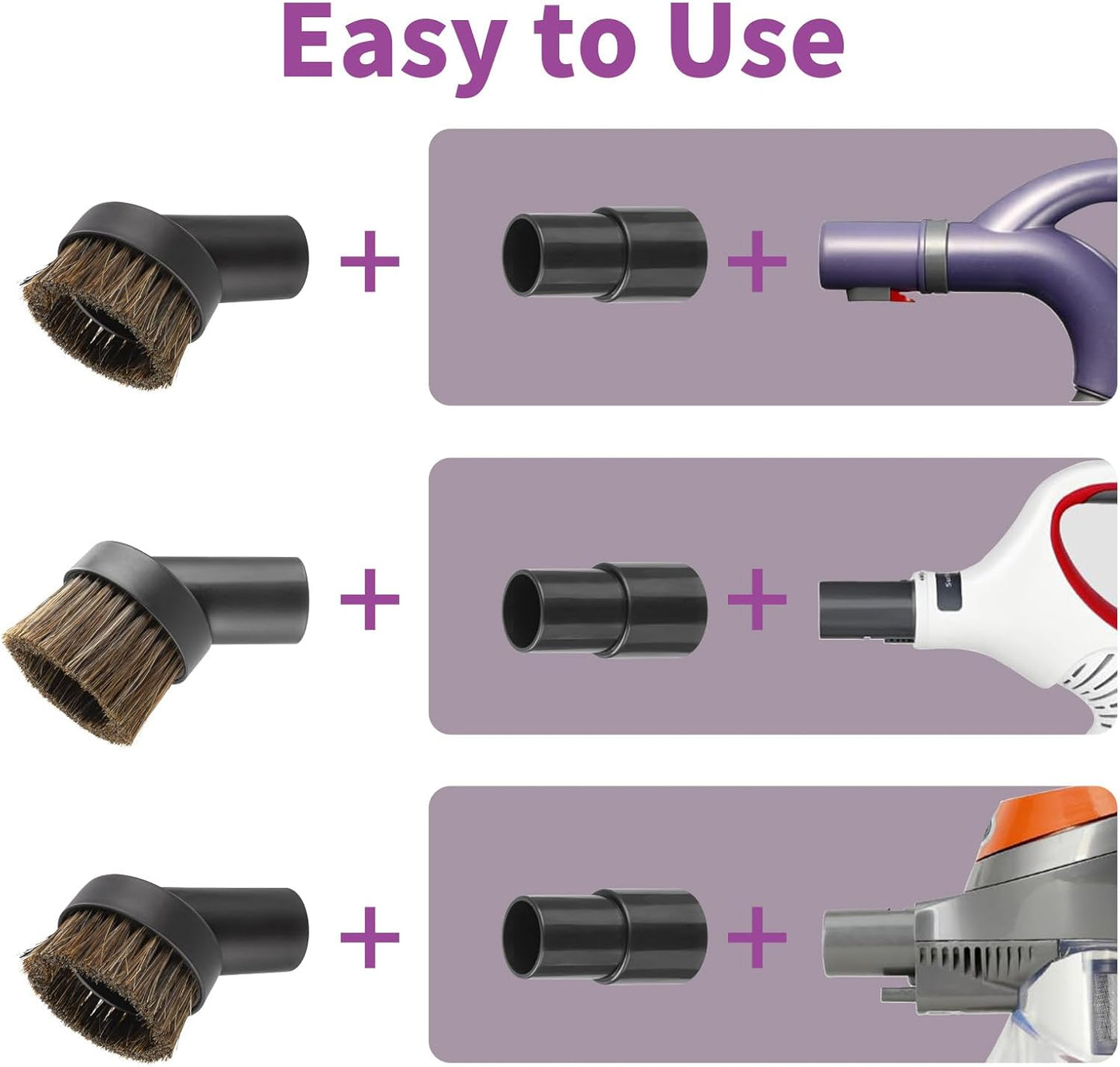 Easy to Use

+ +

+ +

+ +