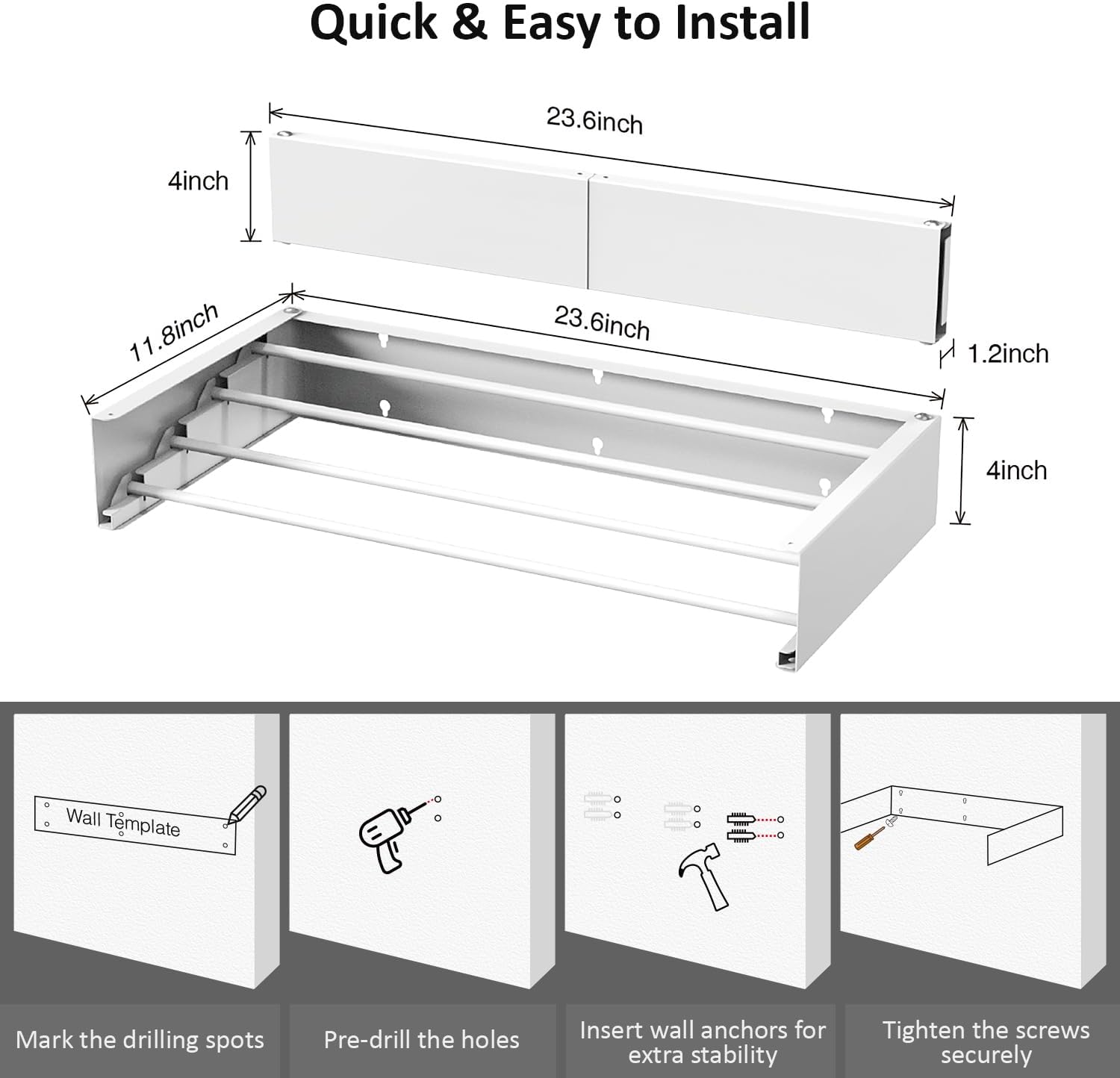 Quick & Easy to Install

23.6inch

4inch

11.8inch

23.6inch

1.2inch

4inch

Wall Template

Mark the drilling spots

Pre-drill the holes

Insert wall anchors for extra stability

Tighten the screws securely